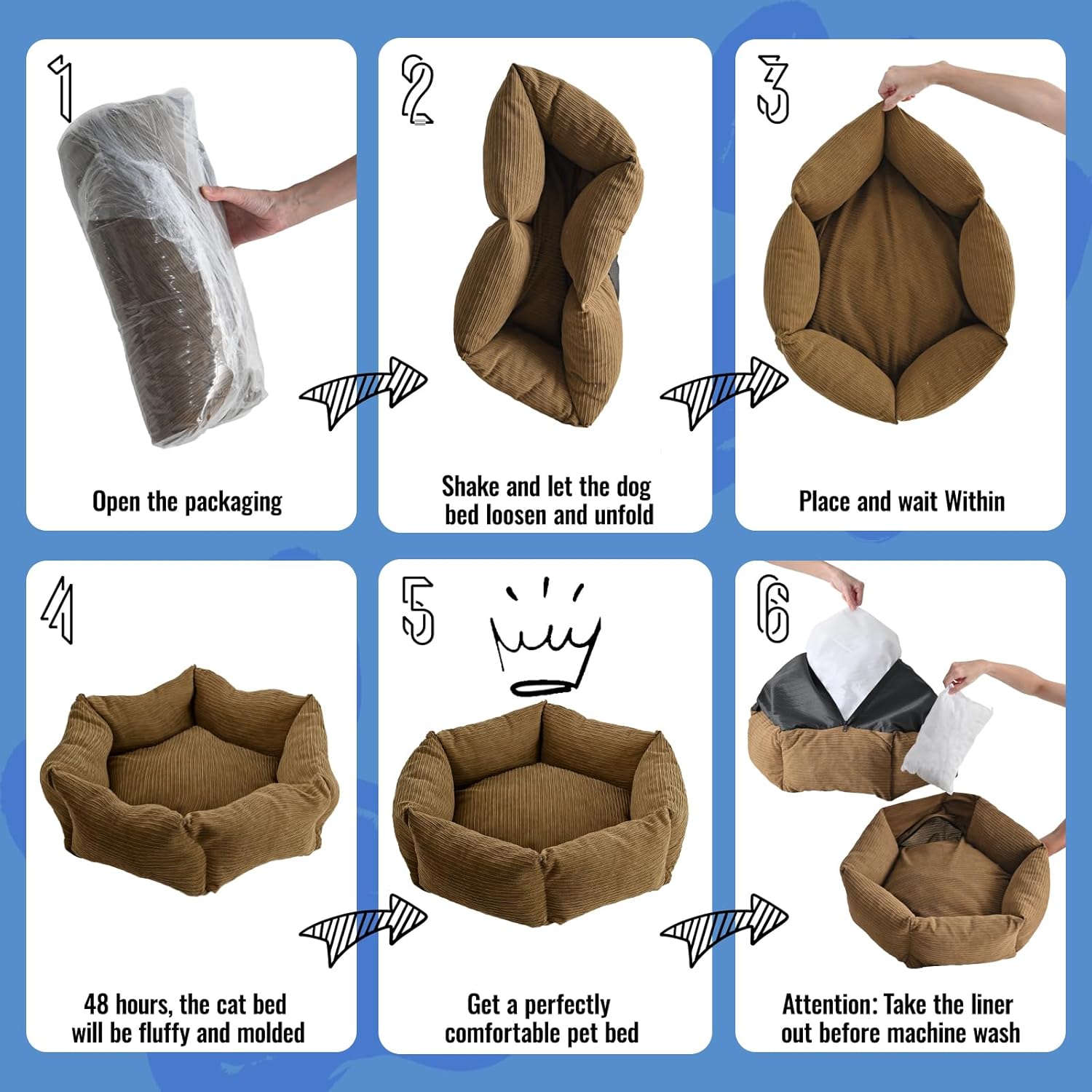 1

Open the packaging

2

Shake and let the dog bed loosen and unfold

3

Place and wait Within

4

48 hours, the cat bed will be fluffy and molded

5

Get a perfectly comfortable pet bed

6

Attention: Take the liner out before machine wash