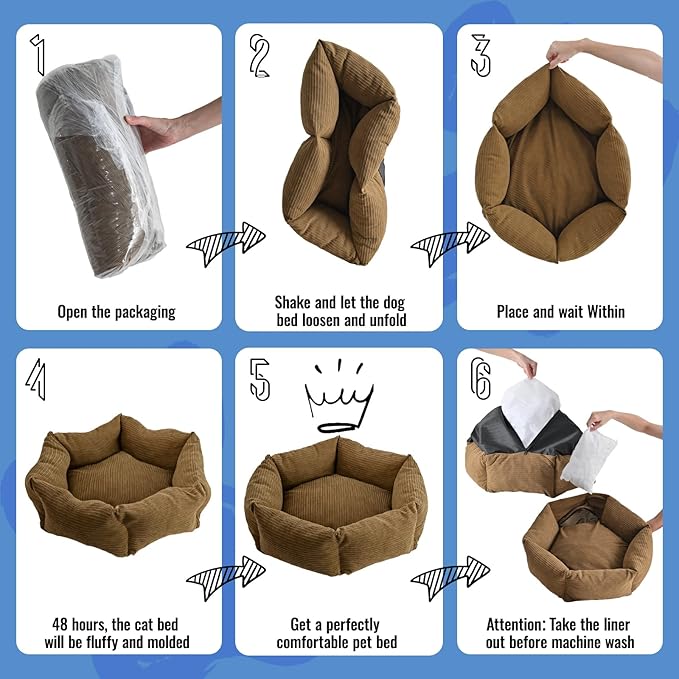 1

Open the packaging

2

Shake and let the dog bed loosen and unfold

3

Place and wait Within

4

48 hours, the cat bed will be fluffy and molded

5

Get a perfectly comfortable pet bed

6

Attention: Take the liner out before machine wash