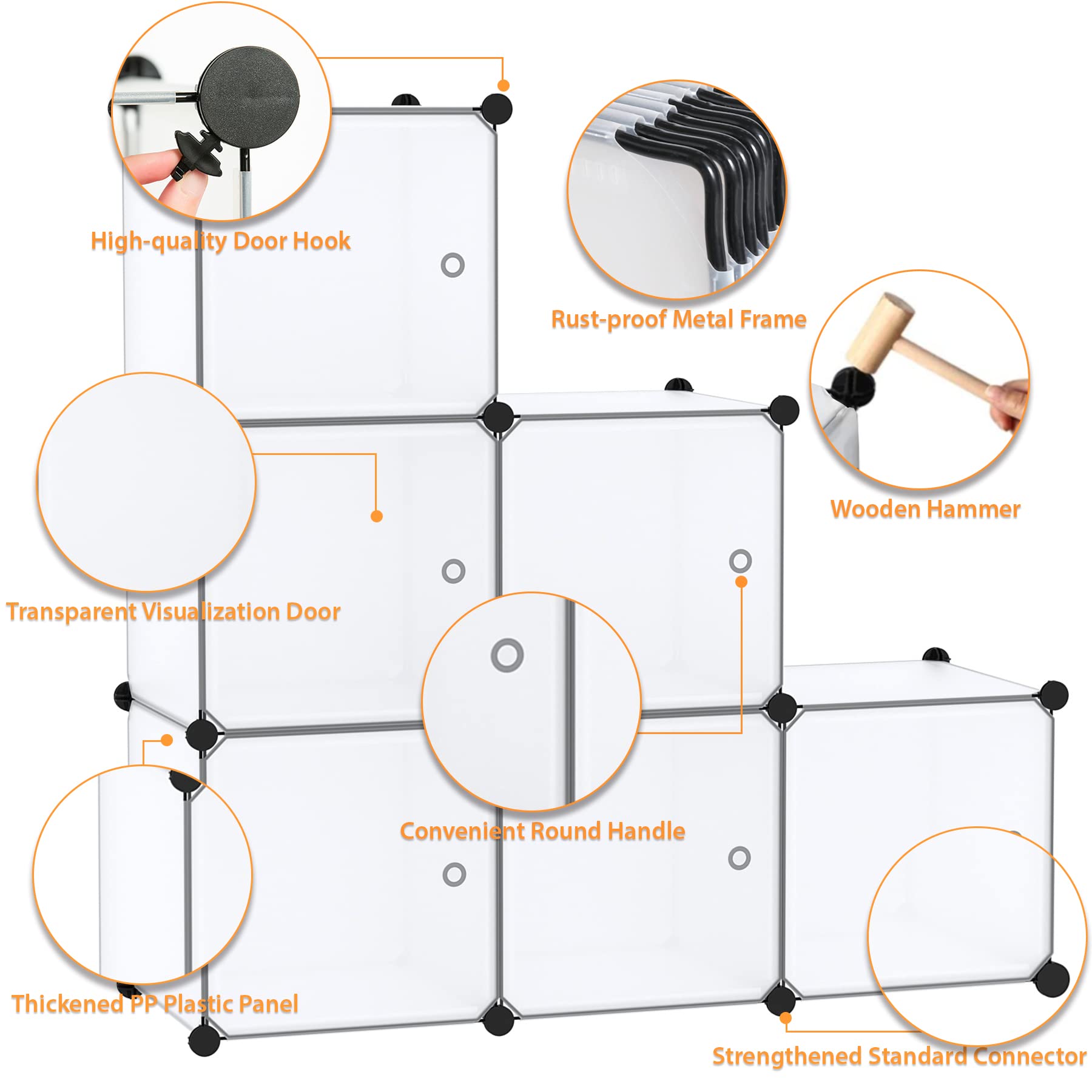 High-quality Door Hook

Rust-proof Metal Frame

Wooden Hammer

Transparent Visualization Door

Convenient Round Handle

Thickened PP Plastic Panel

Strengthened Standard Connector