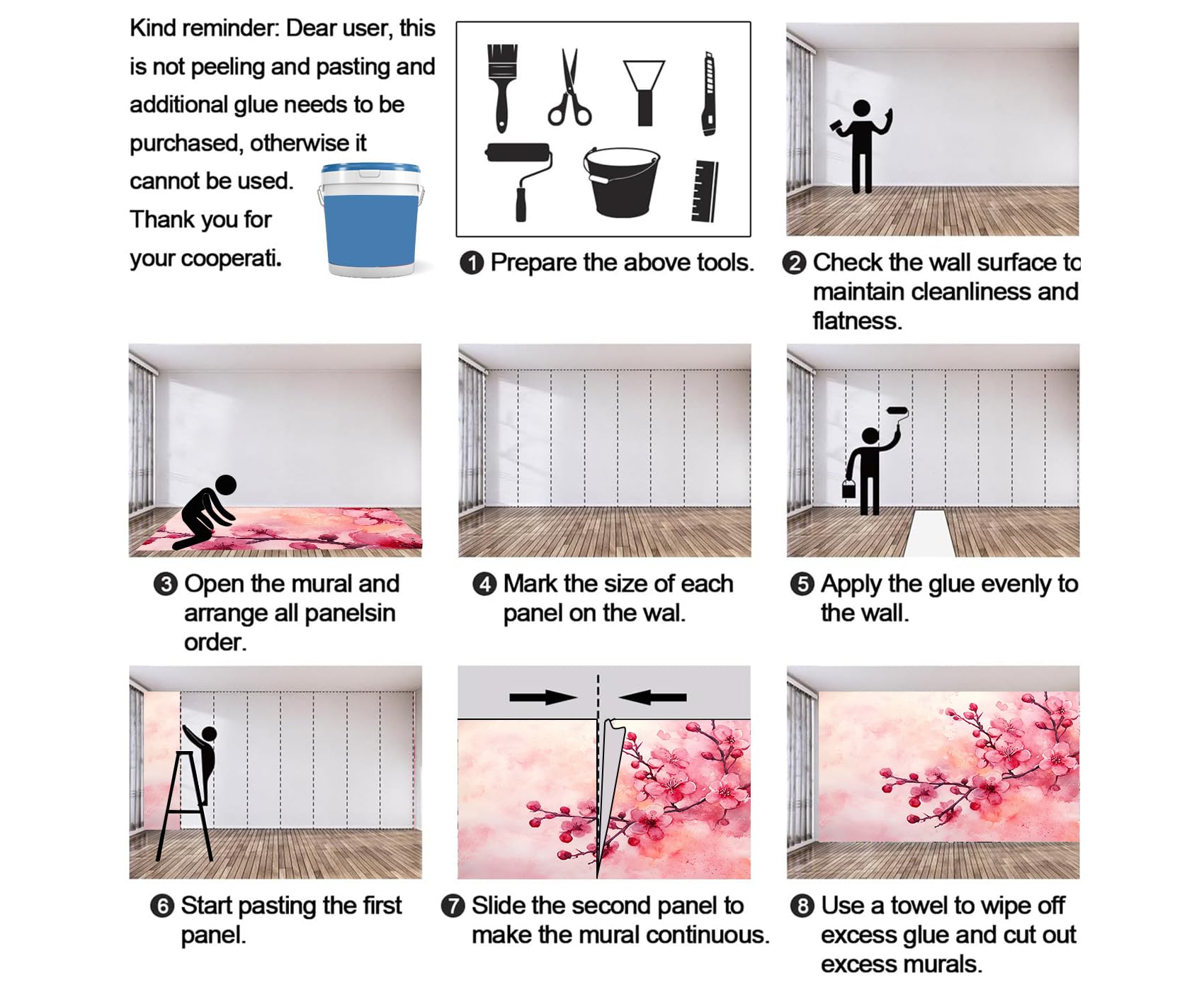 Kind reminder: Dear user, this is not peeling and pasting and additional glue needs to be purchased, otherwise it cannot be used. Thank you for your cooperati.

❶ Prepare the above tools.

❷ Check the wall surface to maintain cleanliness and flatness.

❸ Open the mural and arrange all panelsin order.

❹ Mark the size of each panel on the wal.

❺ Apply the glue evenly to the wall.

❻ Start pasting the first panel.

❼ Slide the second panel to make the mural continuous.

❽ Use a towel to wipe off excess glue and cut out excess murals.