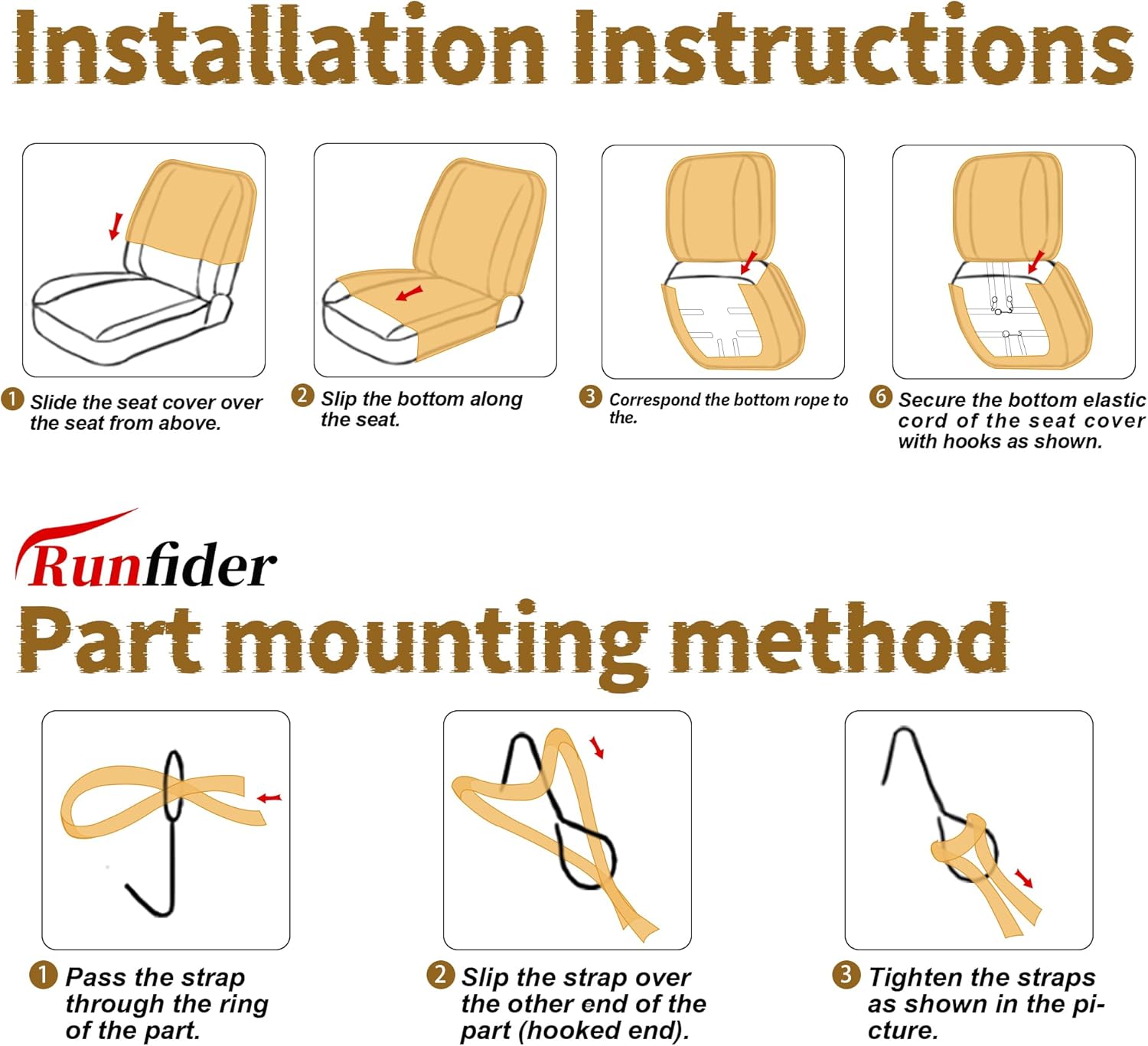 Installation Instructions

1 Slide the seat cover over the seat from above.

2 Slip the bottom along the seat.

3 Correspond the bottom rope to the.

6 Secure the bottom elastic cord of the seat cover with hooks as shown.

Runfider

Part mounting method

1 Pass the strap through the ring of the part.

2 Slip the strap over the other end of the part (hooked end).

3 Tighten the straps as shown in the picture.