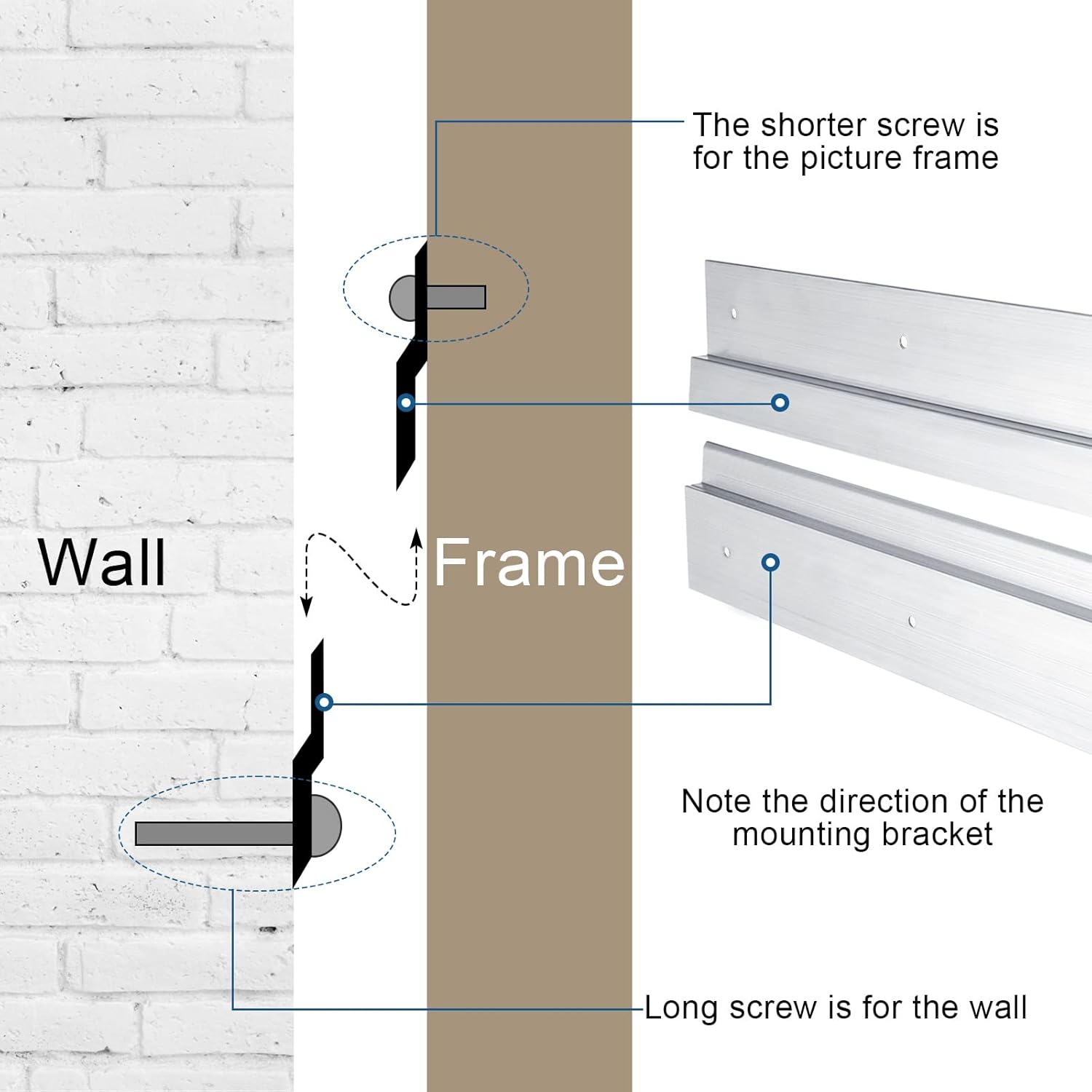 The shorter screw is for the picture frame

Wall

Frame

Note the direction of the mounting bracket

Long screw is for the wall