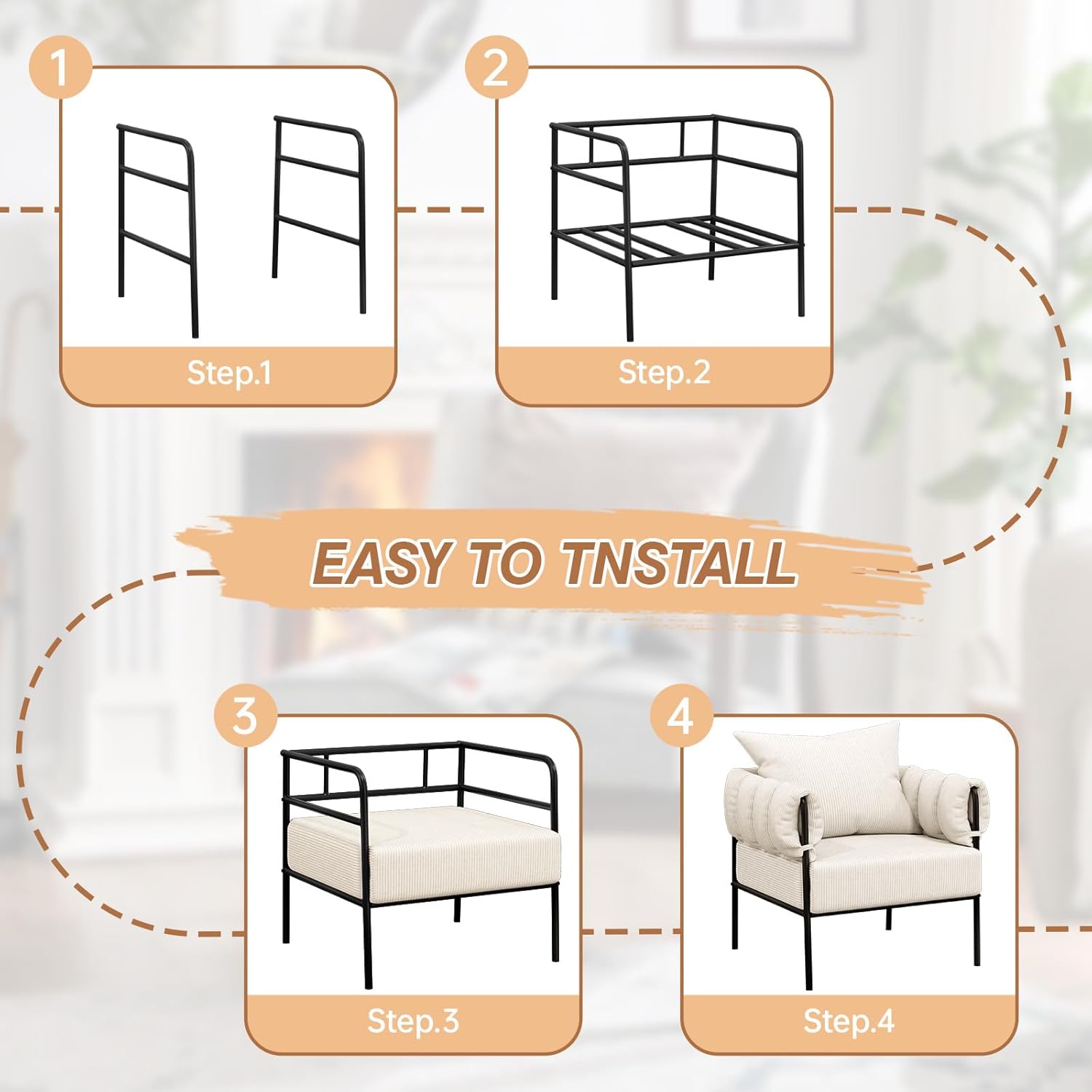 1

Step.1

2

Step.2

EASY TO TNSTALL

3

Step.3

4

Step.4