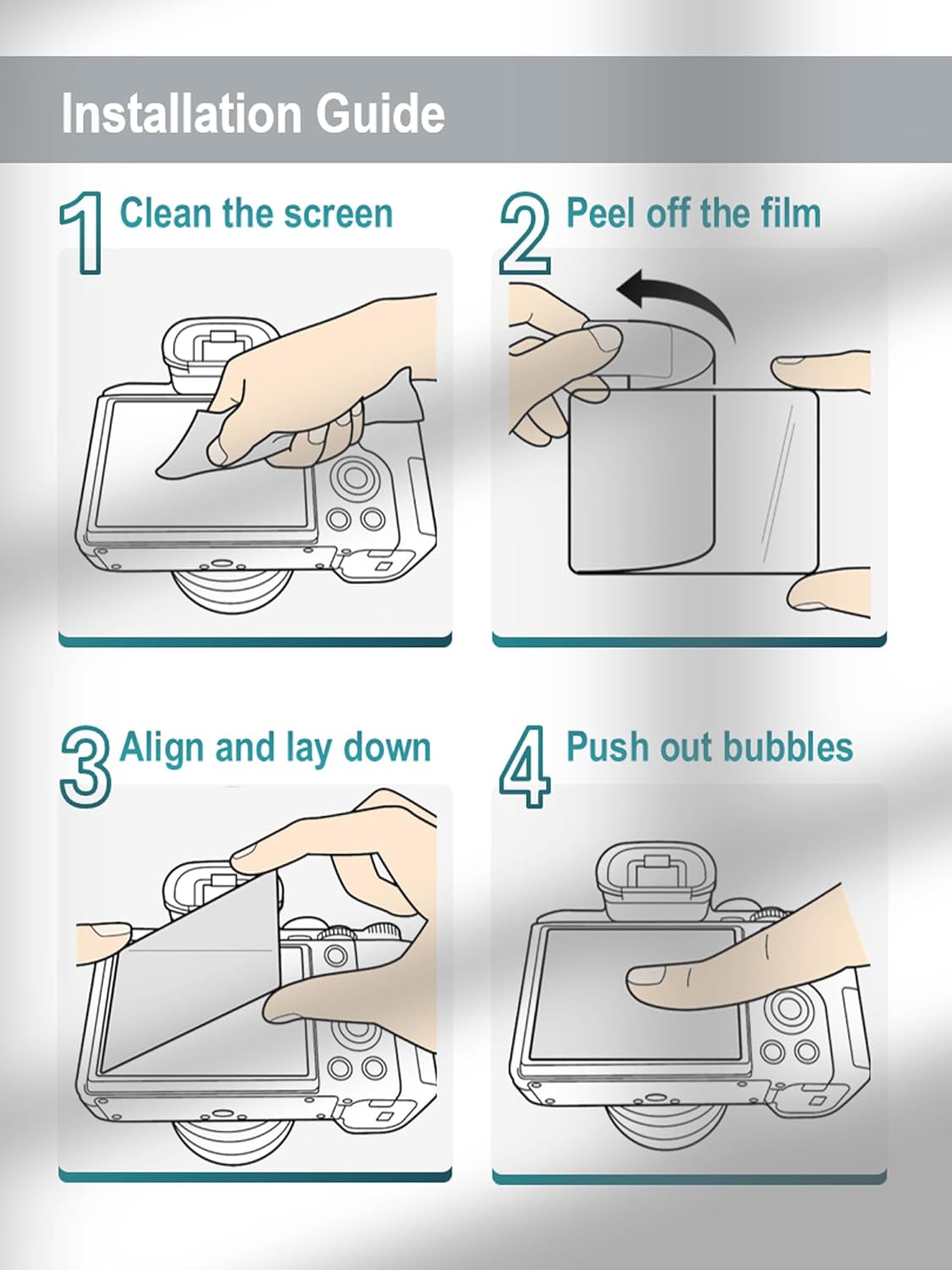 Installation Guide

1 Clean the screen

2 Peel off the film

3 Align and lay down

4 Push out bubbles