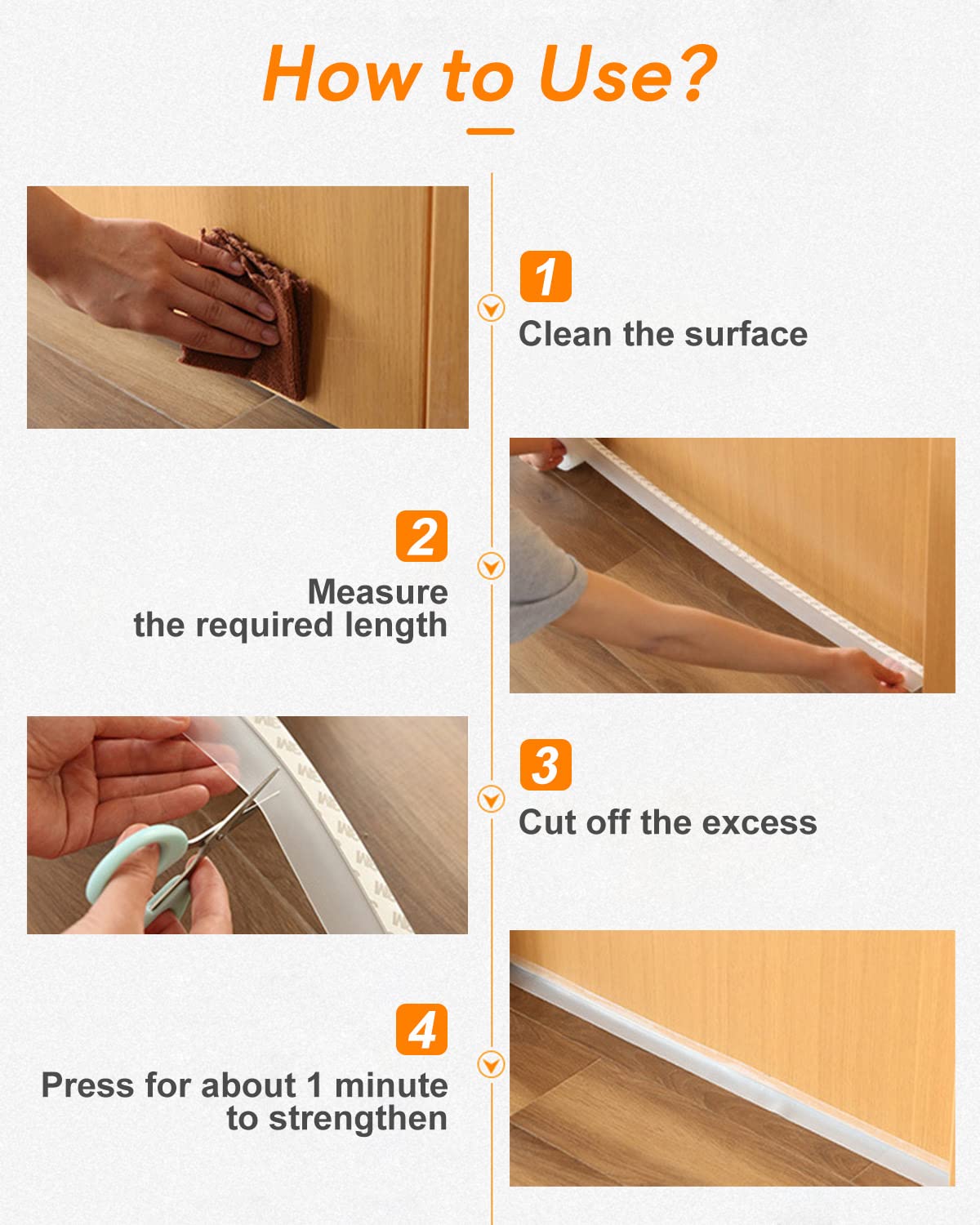 How to Use?

1
Clean the surface

2
Measure the required length

3
Cut off the excess

4
Press for about 1 minute to strengthen