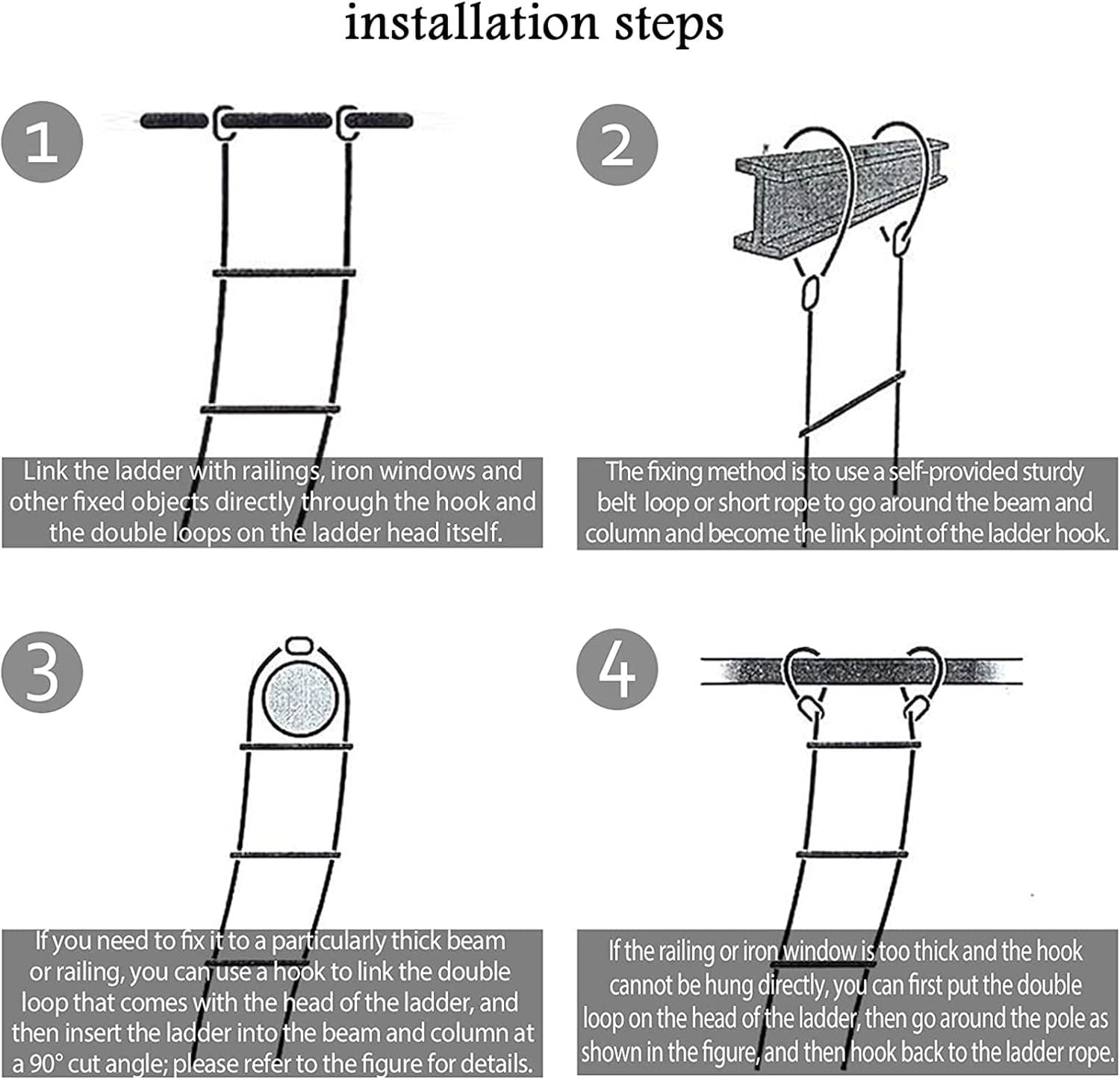 installation steps

1

Link the ladder with railings, iron windows and other fixed objects directly through the hook and the double loops on the ladder head itself.

2

The fixing method is to use a self-provided sturdy belt loop or short rope to go around the beam and column and become the link point of the ladder hook.

3

If you need to fix it to a particularly thick beam or railing, you can use a hook to link the double loop that comes with the head of the ladder, and then insert the ladder into the beam and column at a 90° cut angle; please refer to the figure for details.

4

If the railing or iron window is too thick and the hook cannot be hung directly, you can first put the double loop on the head of the ladder, then go around the pole as shown in the figure, and then hook back to the ladder rope.