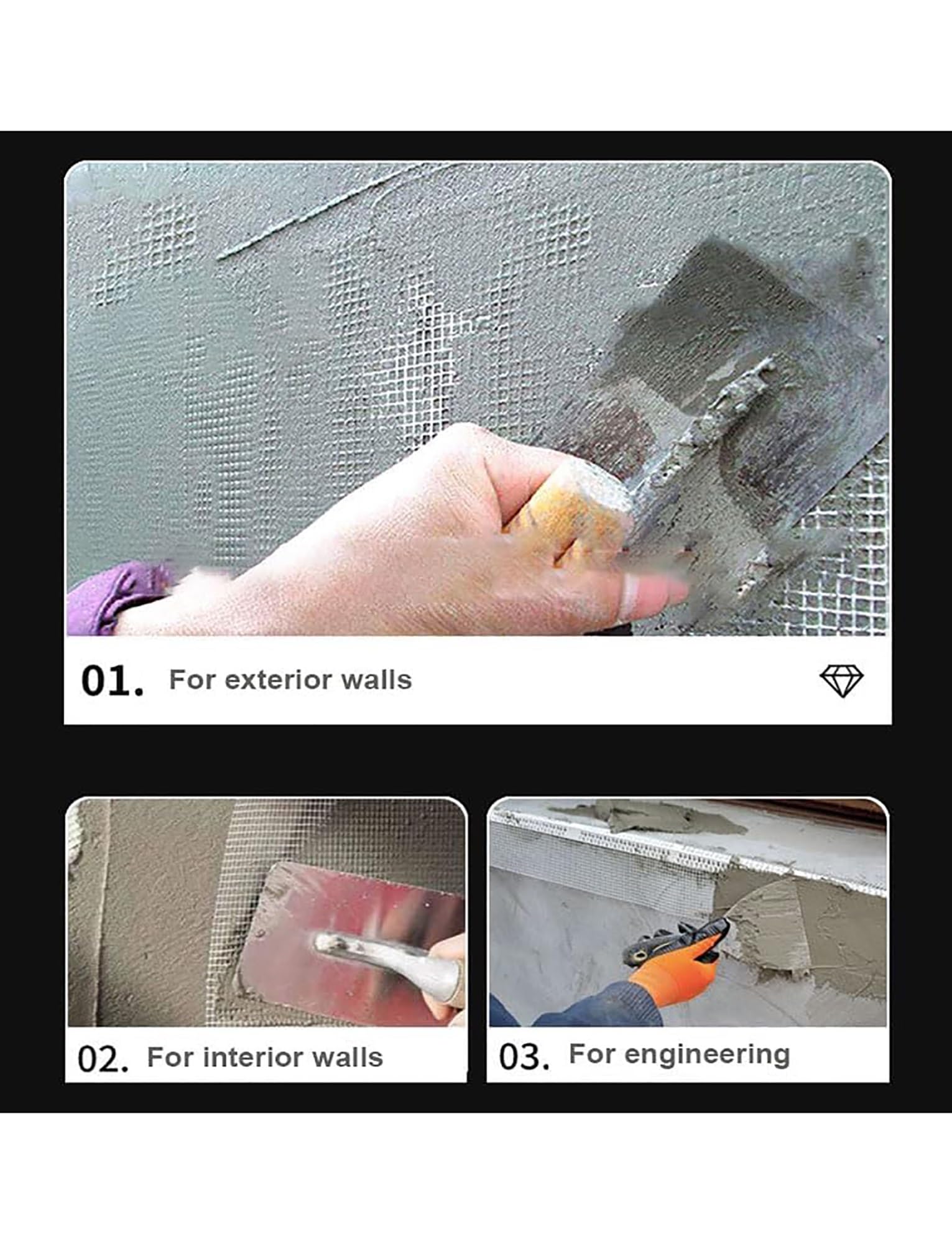 01. For exterior walls

02. For interior walls

03. For engineering