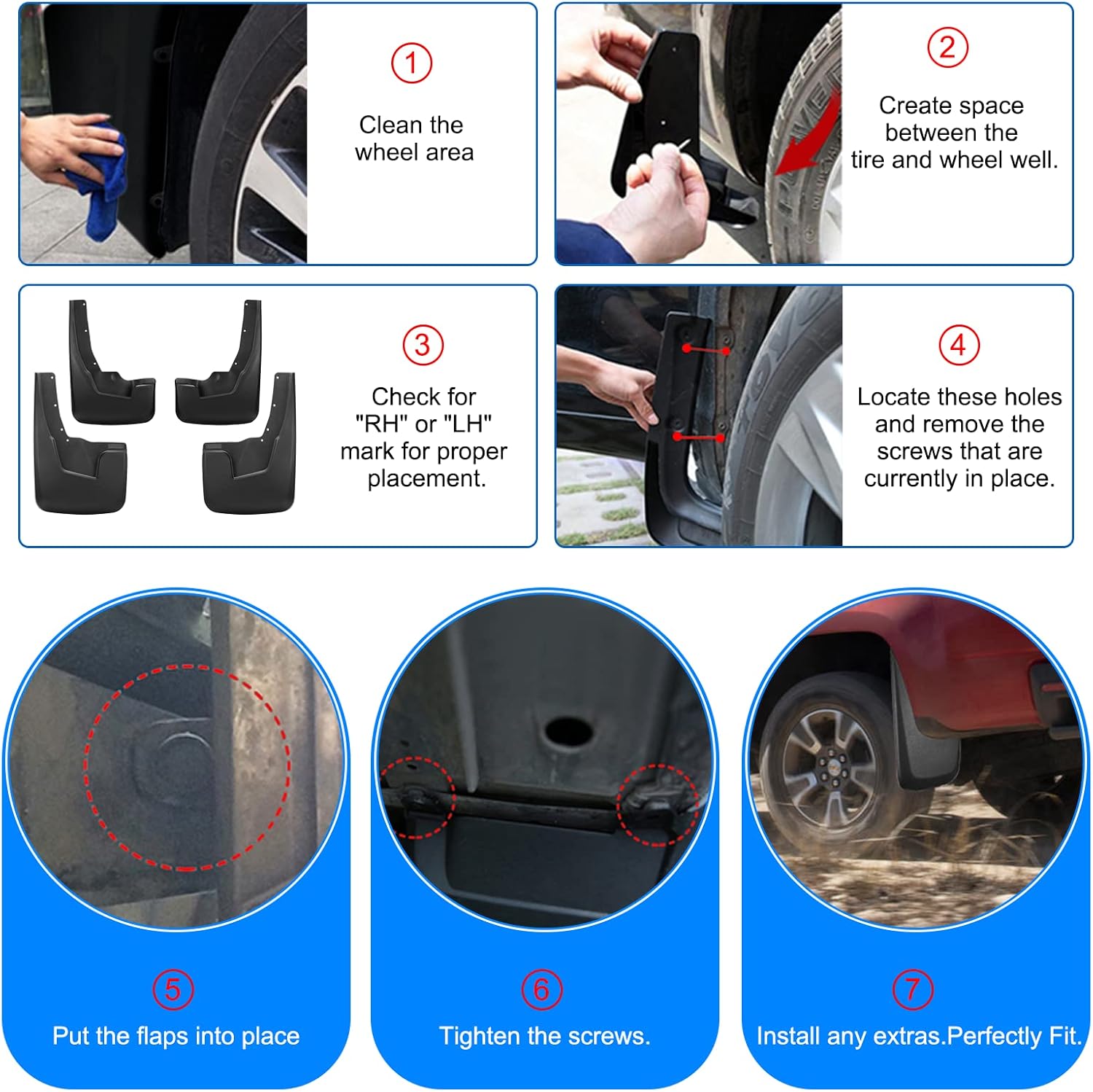 1
Clean the wheel area

2
Create space between the tire and wheel well.

3
Check for "RH" or "LH" mark for proper placement.

4
Locate these holes and remove the screws that are currently in place.

5
Put the flaps into place

6
Tighten the screws.

7
Install any extras.Perfectly Fit.