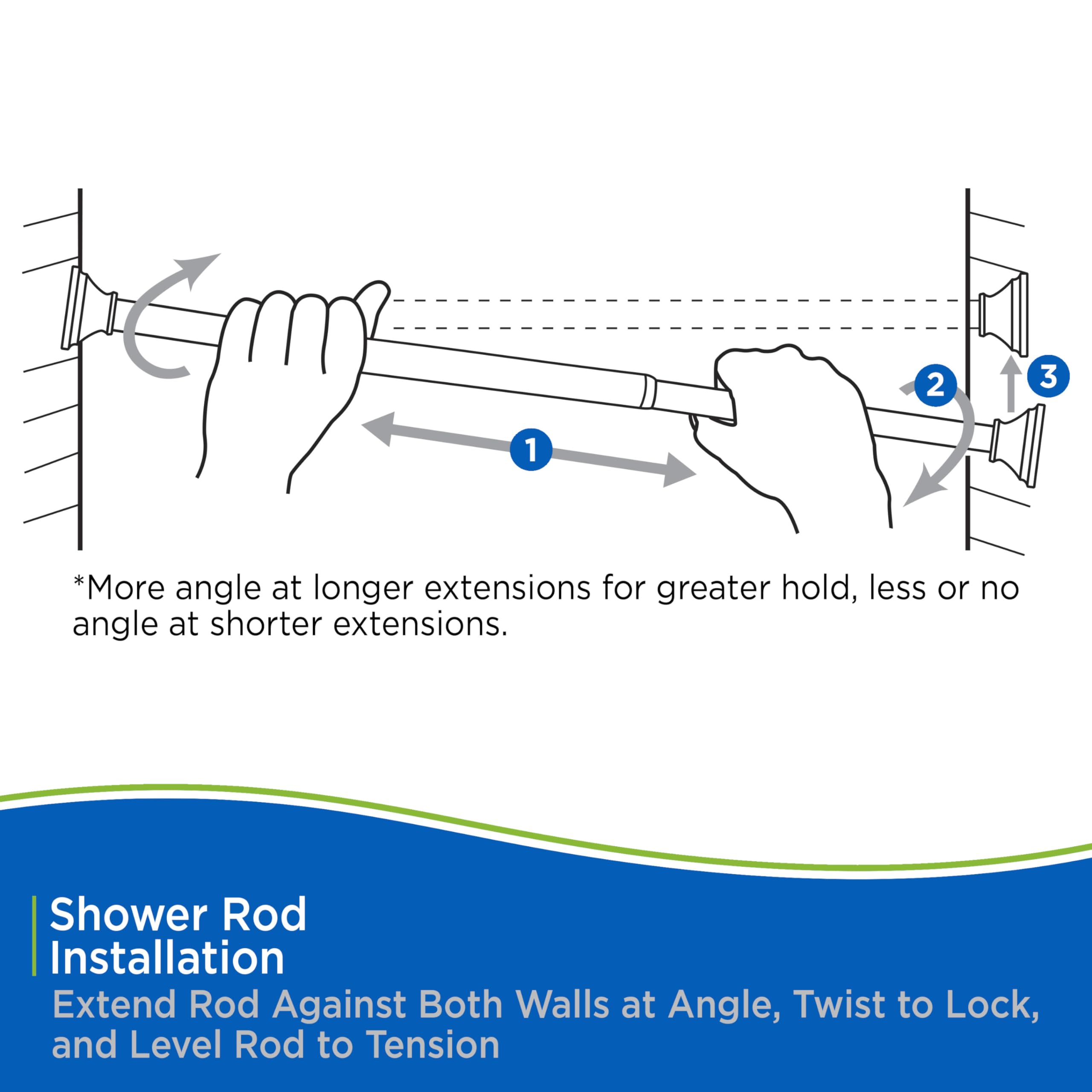 2

3

1

*More angle at longer extensions for greater hold, less or no angle at shorter extensions.

Shower Rod Installation

Extend Rod Against Both Walls at Angle, Twist to Lock, and Level Rod to Tension