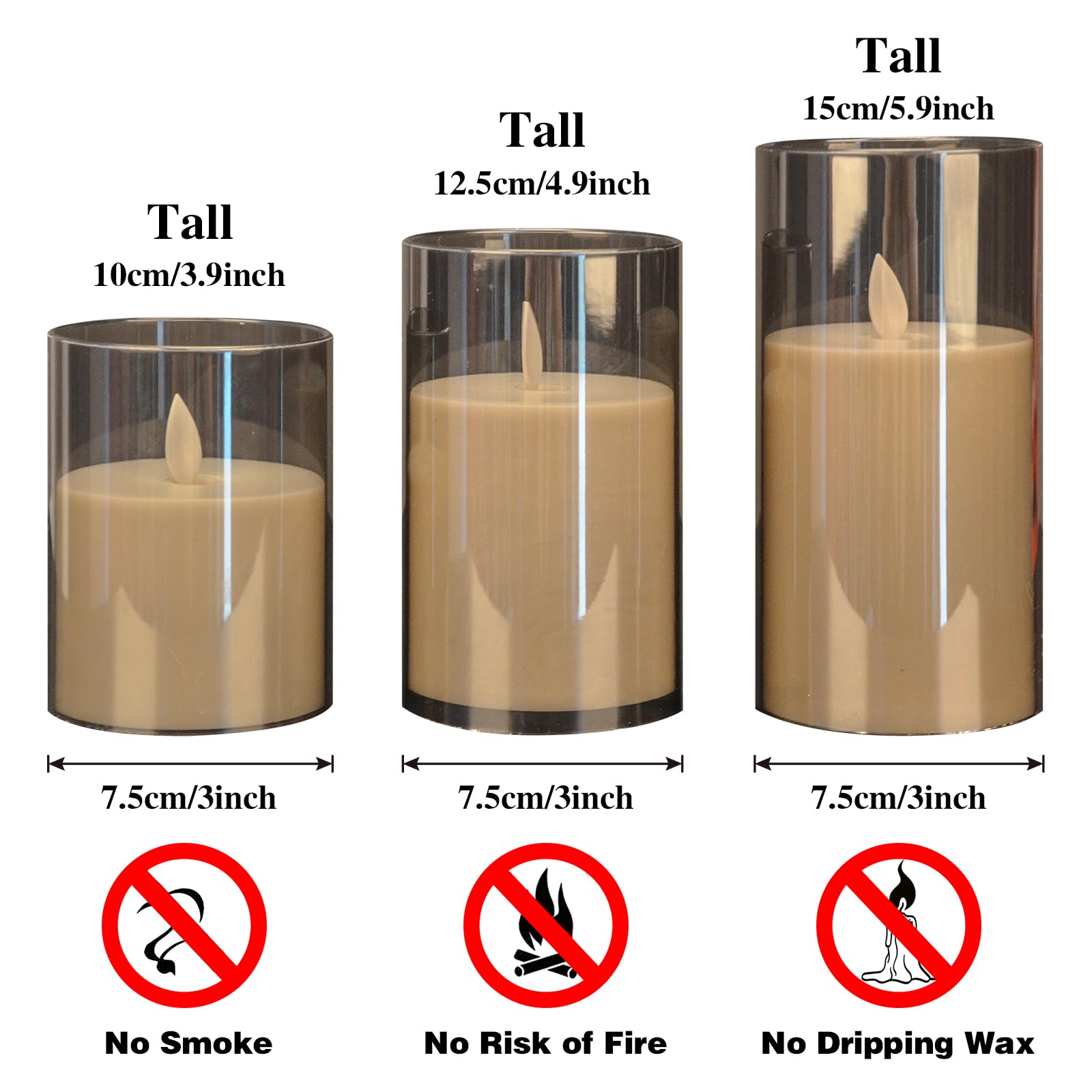 Tall
10cm/3.9inch

Tall
12.5cm/4.9inch

Tall
15cm/5.9inch

7.5cm/3inch

7.5cm/3inch

7.5cm/3inch

No Smoke

No Risk of Fire

No Dripping Wax