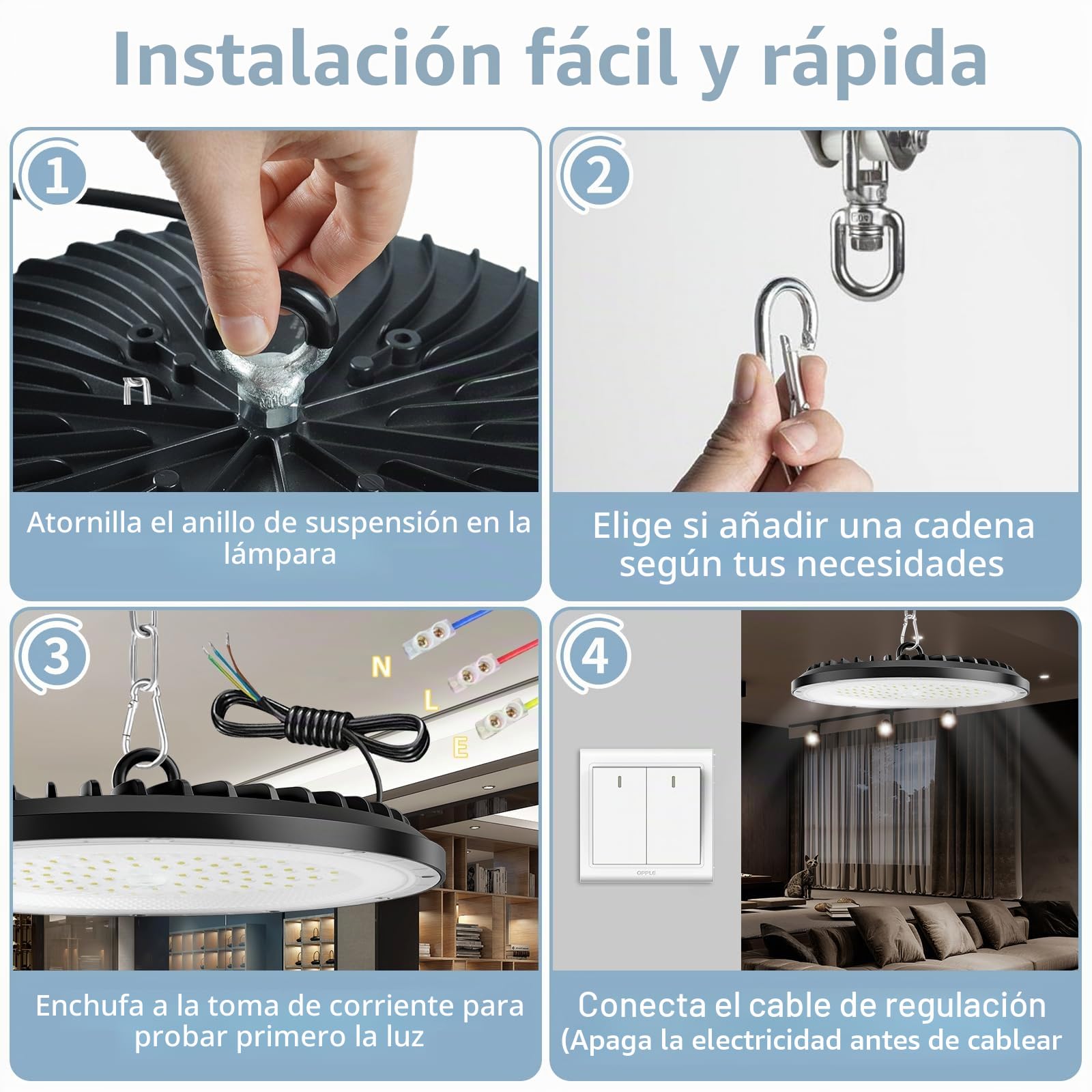 Instalación fácil y rápida

1

Atornilla el anillo de suspensión en la lámpara

2

Elige si añadir una cadena según tus necesidades

3

N
L
E

Enchufa a la toma de corriente para probar primero la luz

4

OPPLE

Conecta el cable de regulación (Apaga la electricidad antes de cablear