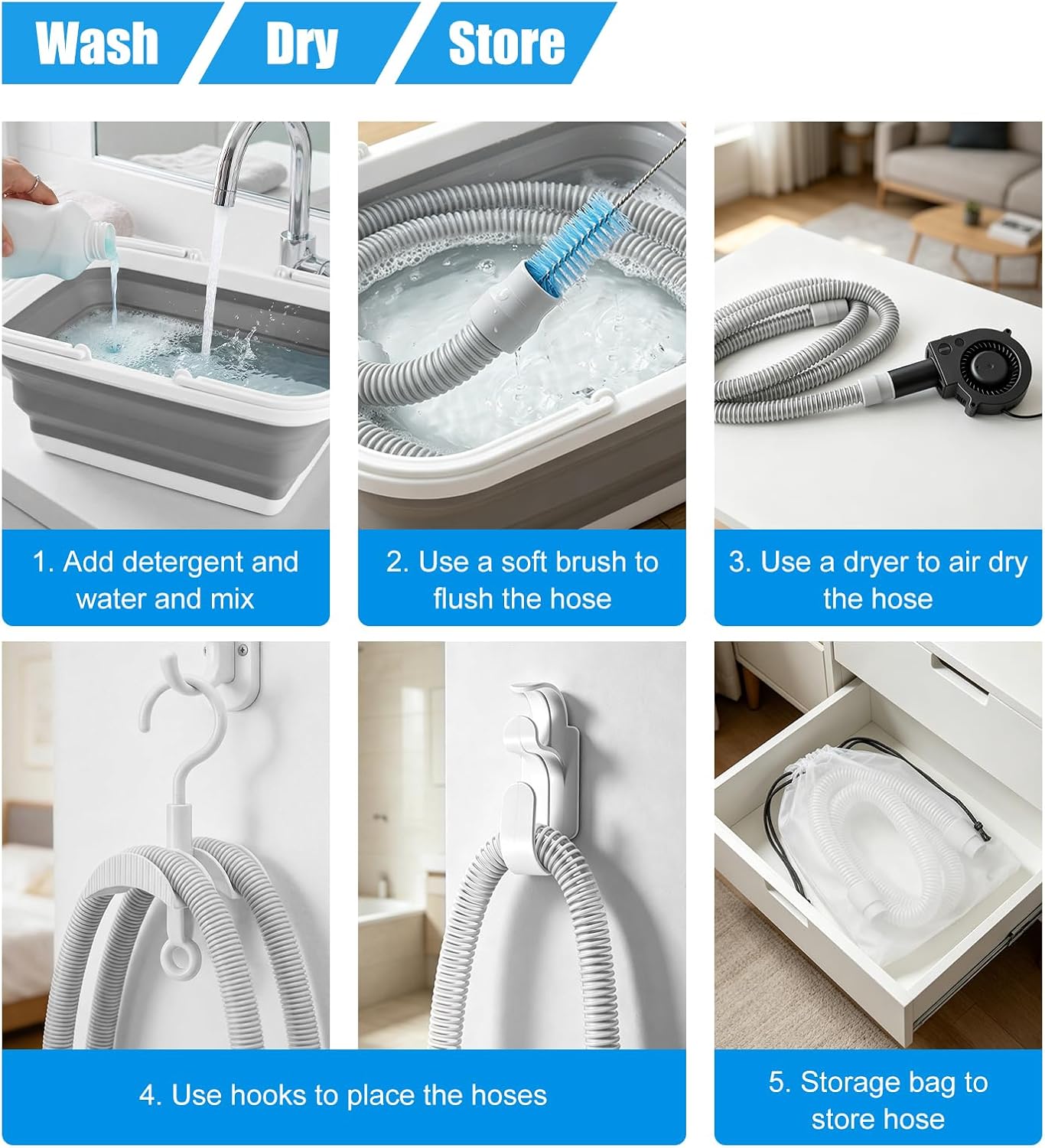 Wash Dry Store

1. Add detergent and water and mix

2. Use a soft brush to flush the hose

3. Use a dryer to air dry the hose

4. Use hooks to place the hoses

5. Storage bag to store hose