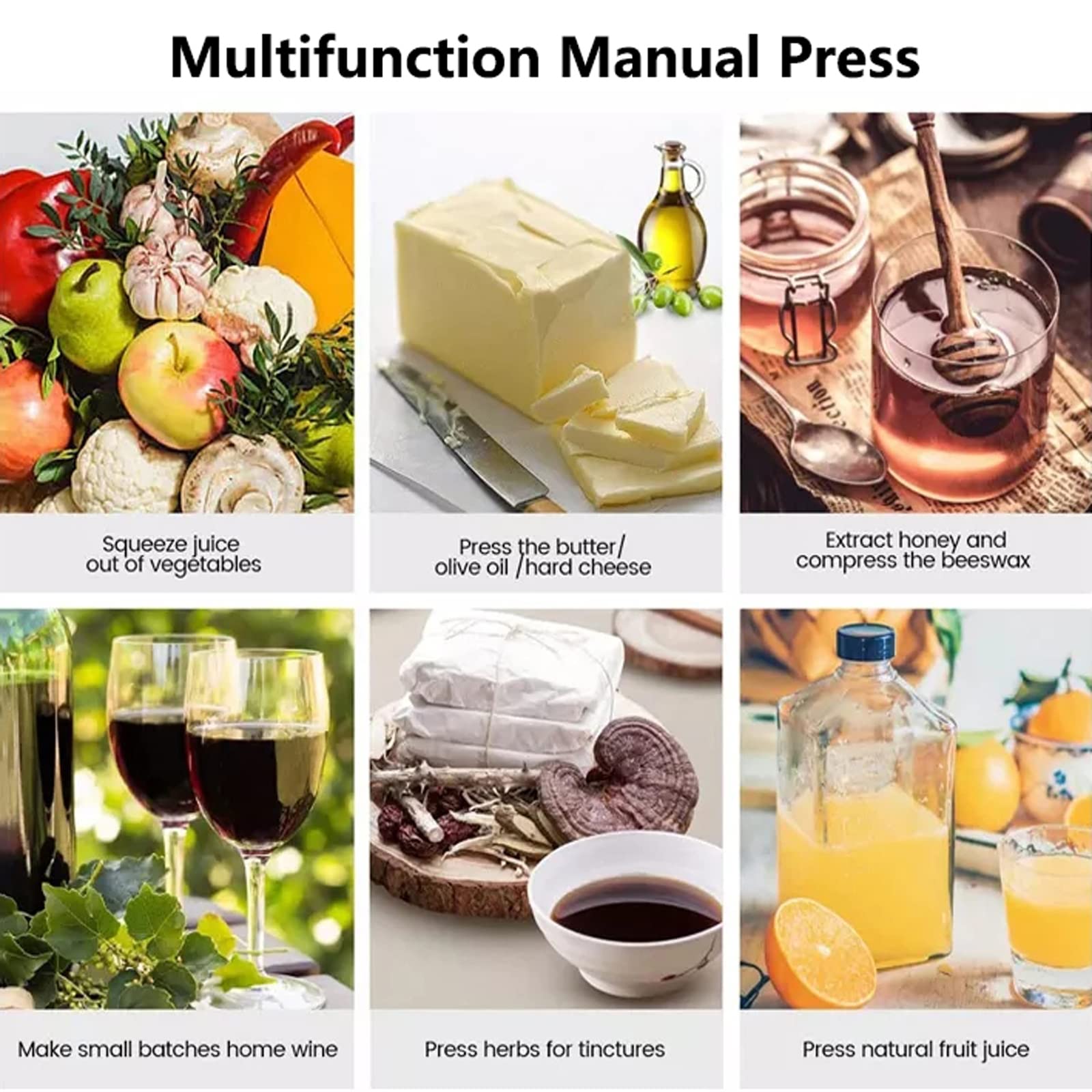 Multifunction Manual Press

Squeeze juice out of vegetables

Press the butter/ olive oil /hard cheese

Extract honey and compress the beeswax

Make small batches home wine

Press herbs for tinctures

Press natural fruit juice