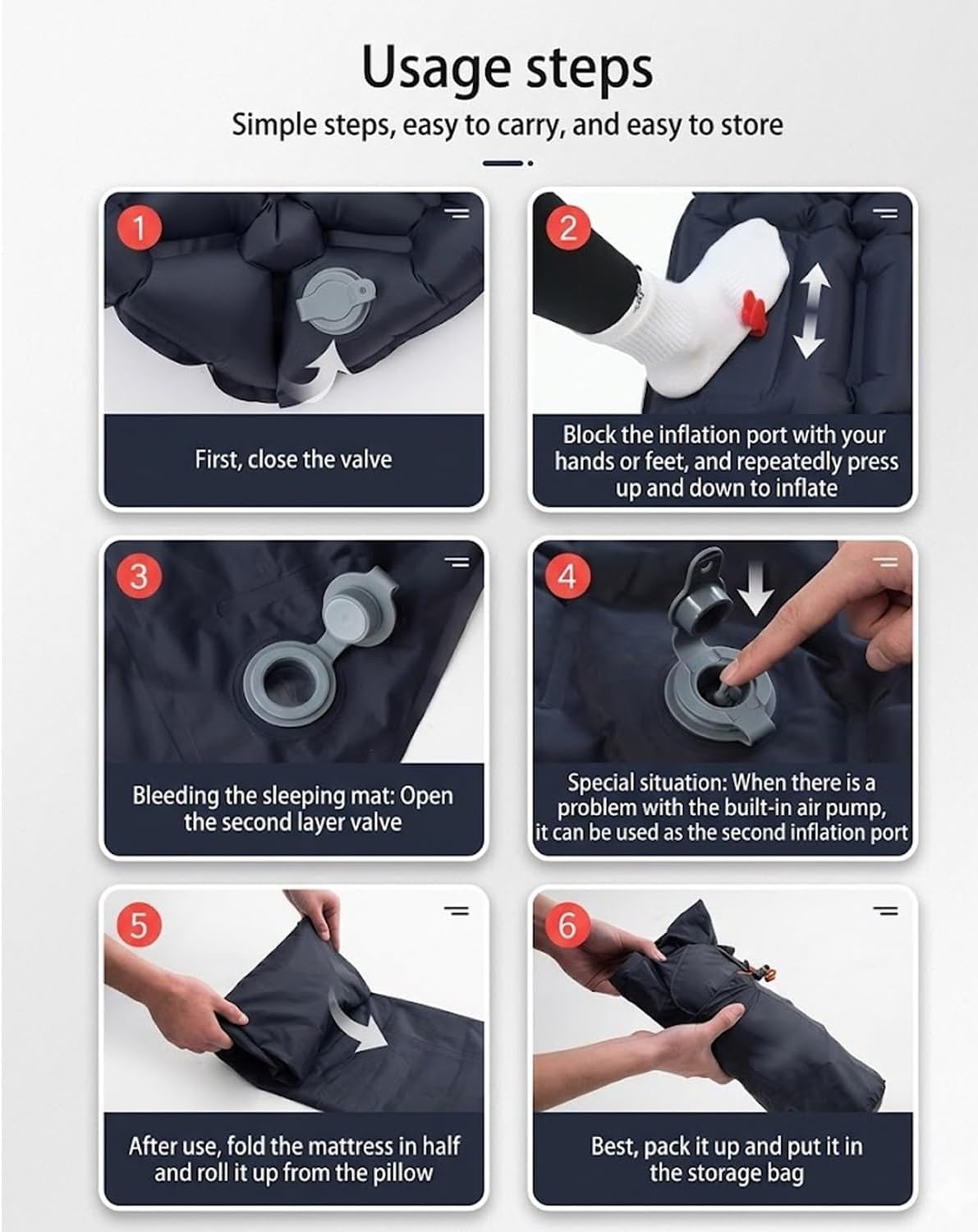 Usage steps

Simple steps, easy to carry, and easy to store

1

First, close the valve

2

Block the inflation port with your hands or feet, and repeatedly press up and down to inflate

3

Bleeding the sleeping mat: Open the second layer valve

4

Special situation: When there is a problem with the built-in air pump, it can be used as the second inflation port

5

After use, fold the mattress in half and roll it up from the pillow

6

Best, pack it up and put it in the storage bag