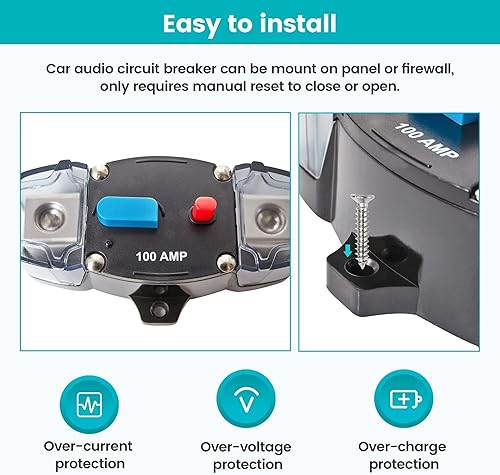 Easy to install

Car audio circuit breaker can be mount on panel or firewall, only requires manual reset to close or open.

100 AMP

100 AMP

Over-current protection

Over-voltage protection

Over-charge protection