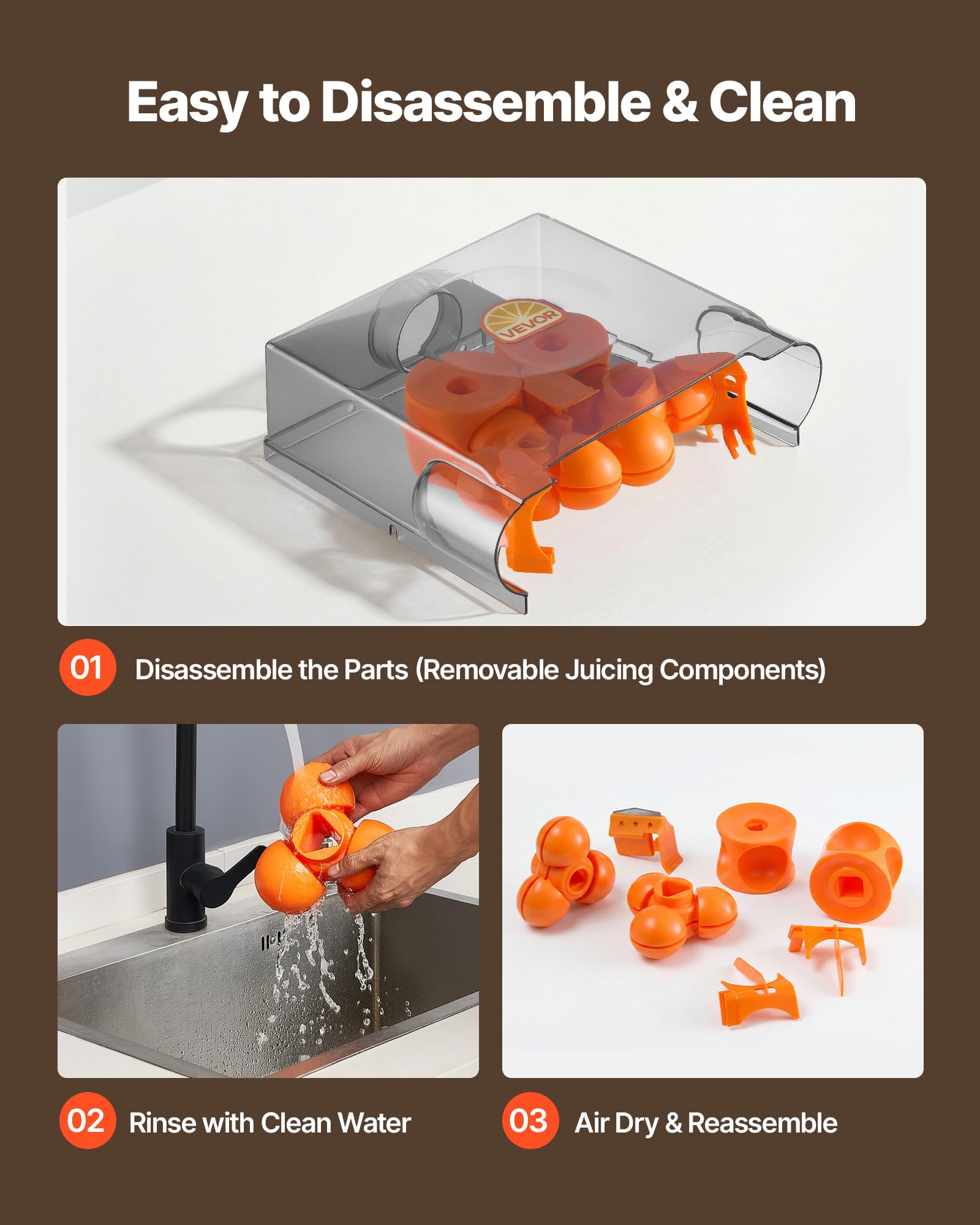 Easy to Disassemble & Clean

VEVOR

01 Disassemble the Parts (Removable Juicing Components)

02 Rinse with Clean Water

03 Air Dry & Reassemble