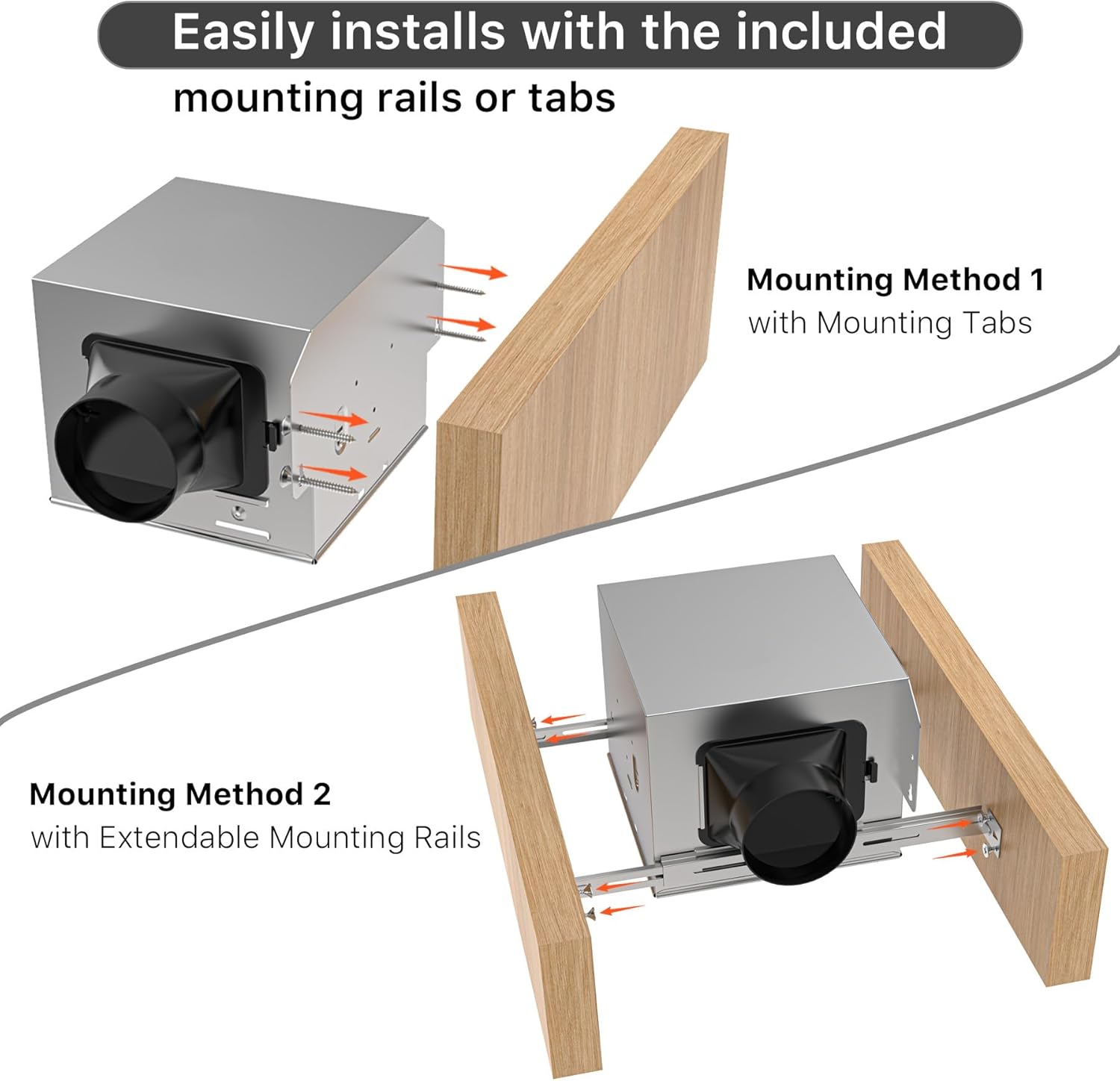 Easily installs with the included

mounting rails or tabs

Mounting Method 1
with Mounting Tabs

Mounting Method 2
with Extendable Mounting Rails