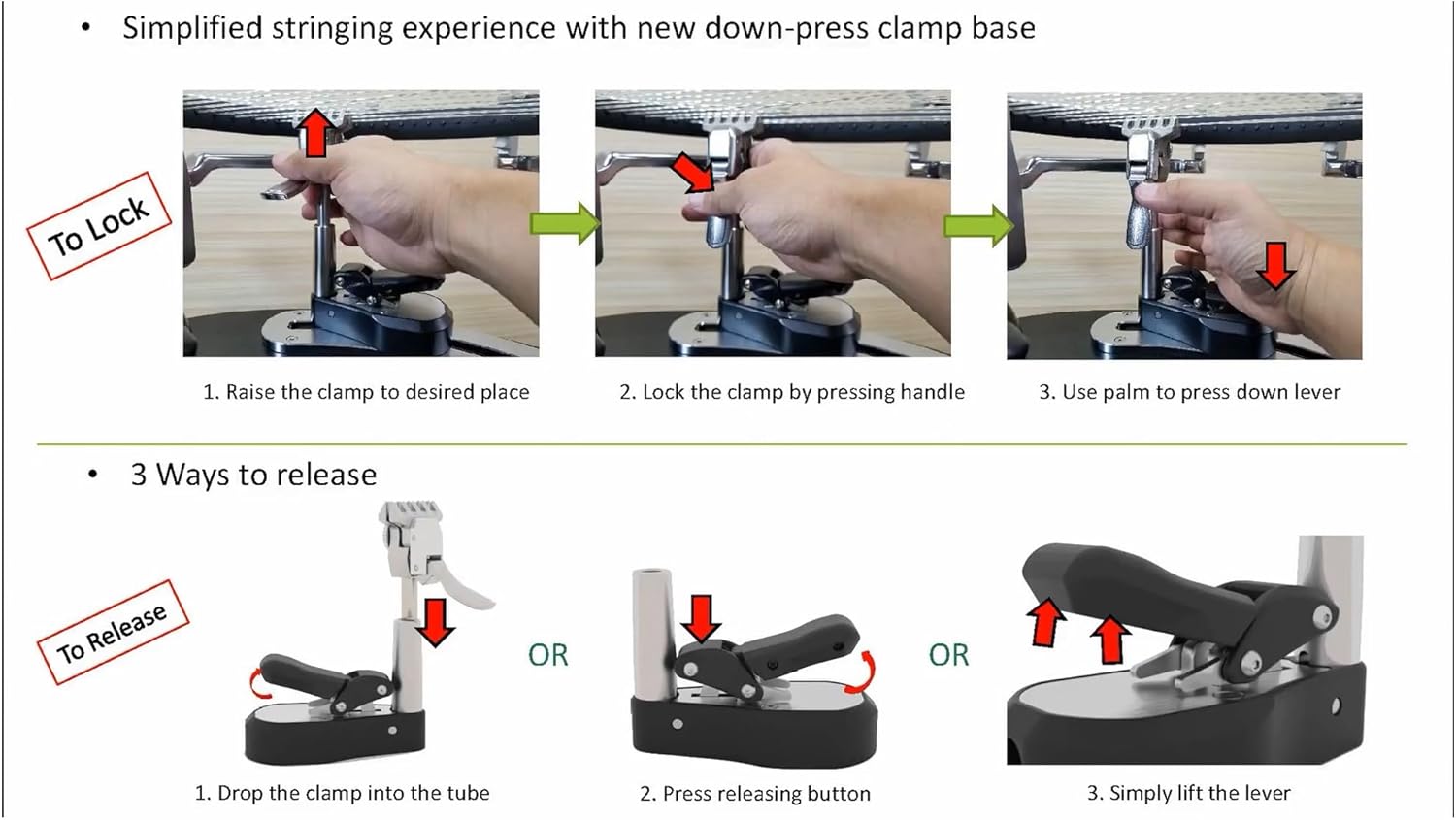 • Simplified stringing experience with new down-press clamp base

To Lock

1. Raise the clamp to desired place

2. Lock the clamp by pressing handle

3. Use palm to press down lever

• 3 Ways to release

To Release

1. Drop the clamp into the tube

OR

2. Press releasing button

OR

3. Simply lift the lever