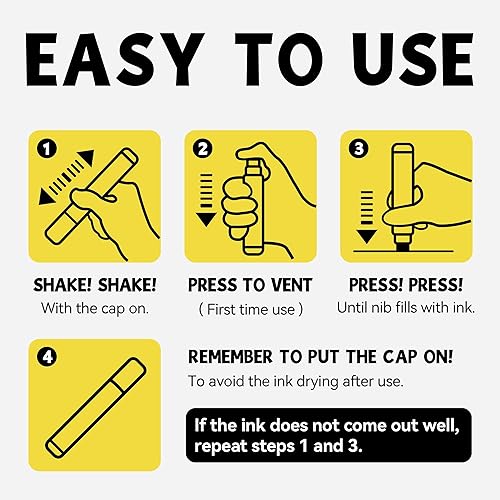 EASY TO USE

1

SHAKE! SHAKE!
With the cap on.

2

PRESS TO VENT
( First time use )

3

PRESS! PRESS!
Until nib fills with ink.

4

REMEMBER TO PUT THE CAP ON!
To avoid the ink drying after use.

If the ink does not come out well, repeat steps 1 and 3.