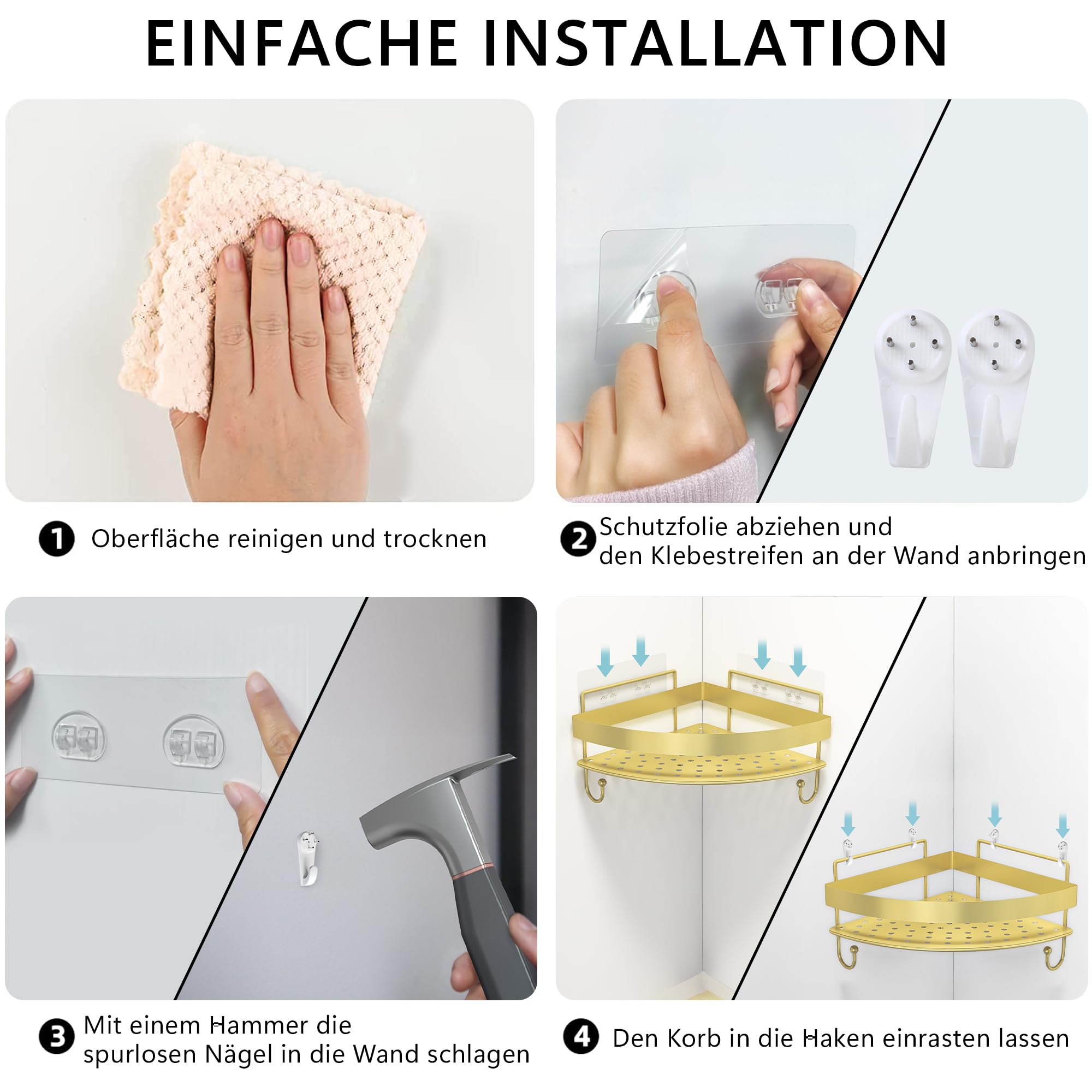 EINFACHE INSTALLATION

1 Oberfläche reinigen und trocknen

2 Schutzfolie abziehen und den Klebestreifen an der Wand anbringen

3 Mit einem Hammer die spurlosen Nägel in die Wand schlagen

4 Den Korb in die Haken einrasten lassen