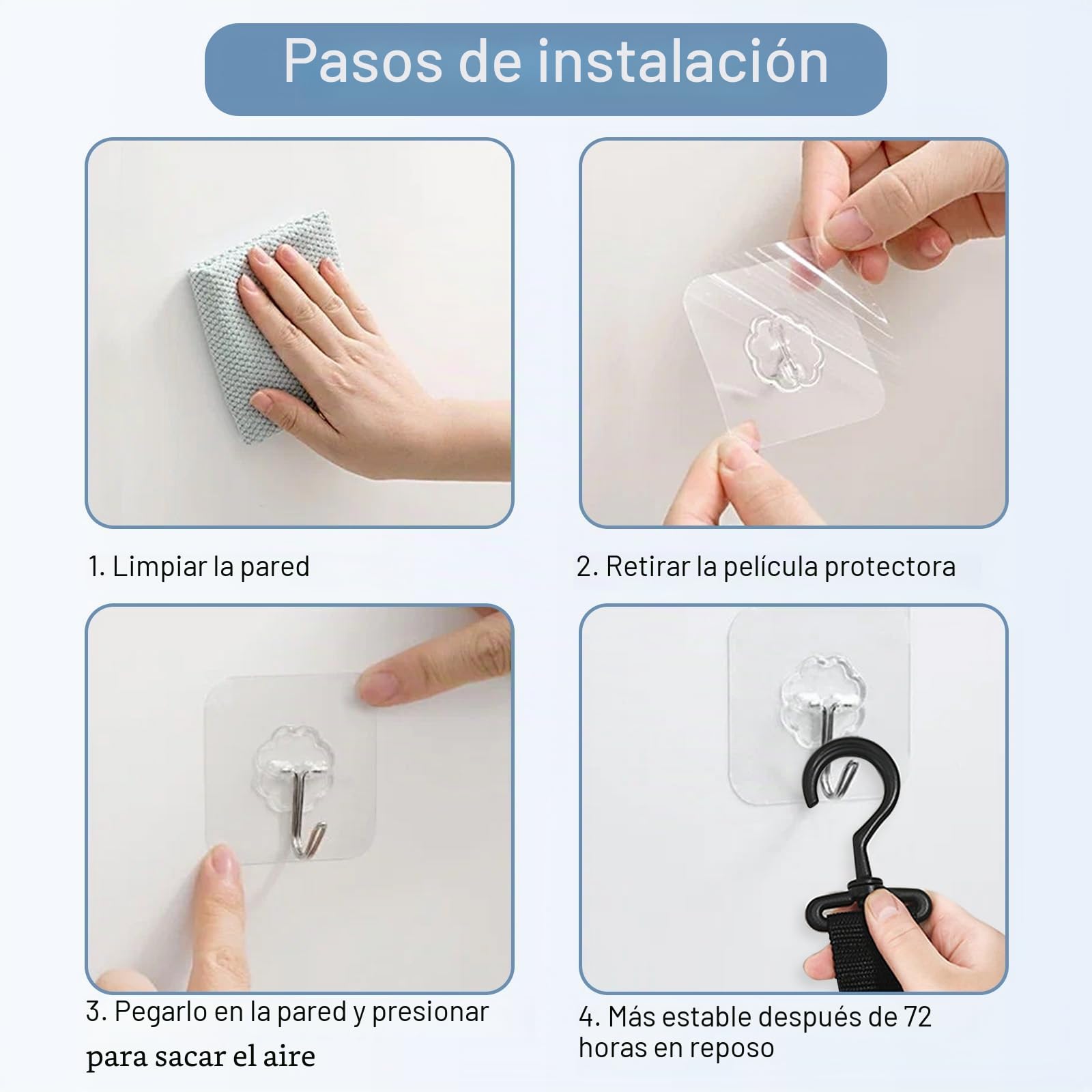 Pasos de instalación

1. Limpiar la pared

2. Retirar la película protectora

3. Pegarlo en la pared y presionar para sacar el aire

4. Más estable después de 72 horas en reposo