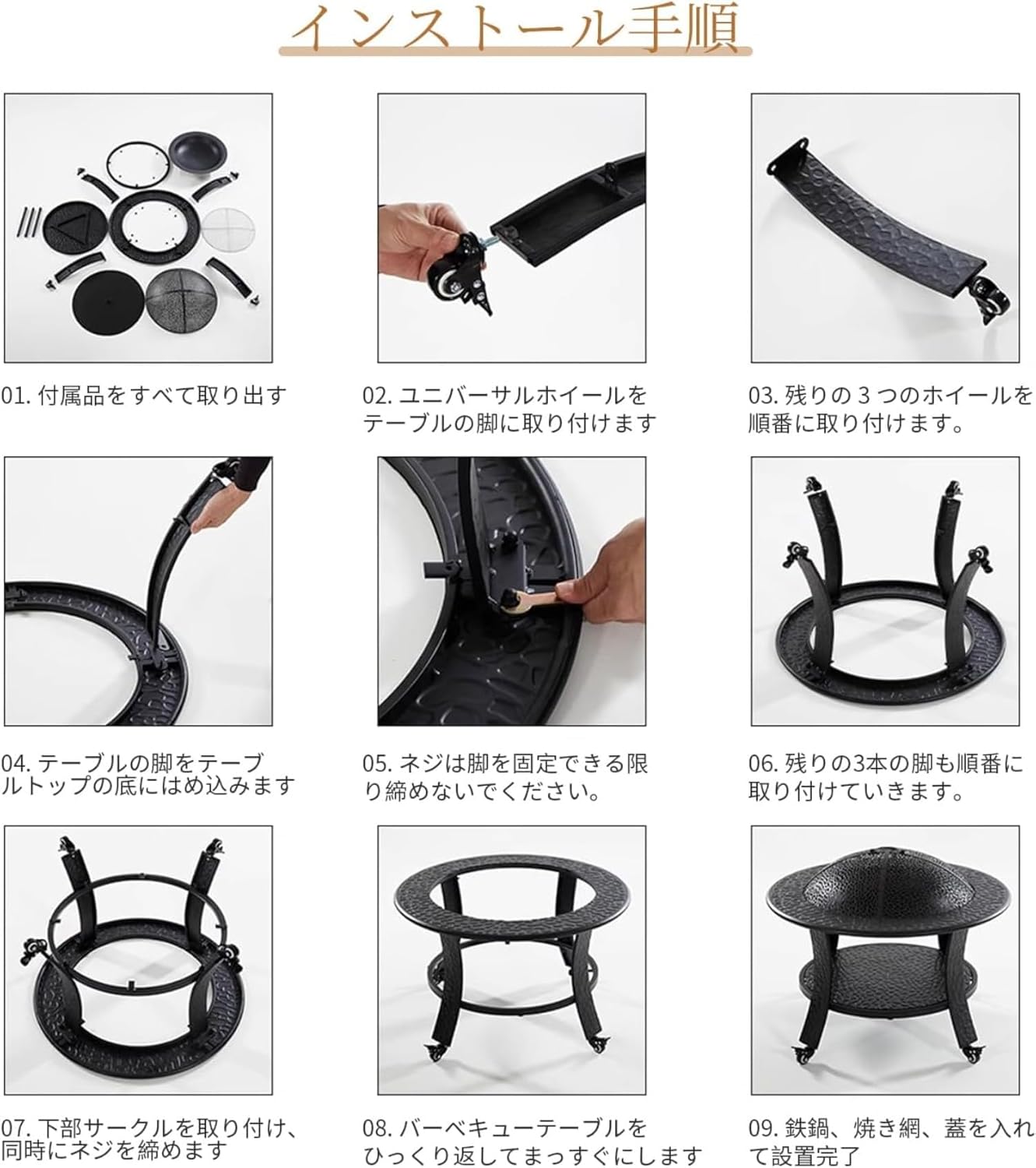 インストール手順

01. 付属品をすべて取り出す

02. ユニバーサルホイールをテーブルの脚に取り付けます

03. 残りの 3 つのホイールを順番に取り付けます。

04. テーブルの脚をテーブルトップの底にはめ込みます

05. ネジは脚を固定できる限り締めないでください。

06. 残りの3本の脚も順番に取り付けていきます。

07. 下部サークルを取り付け、同時にネジを締めます

08. バーベキューテーブルをひっくり返してまっすぐにします

09. 鉄鍋、焼き網、蓋を入れて設置完了