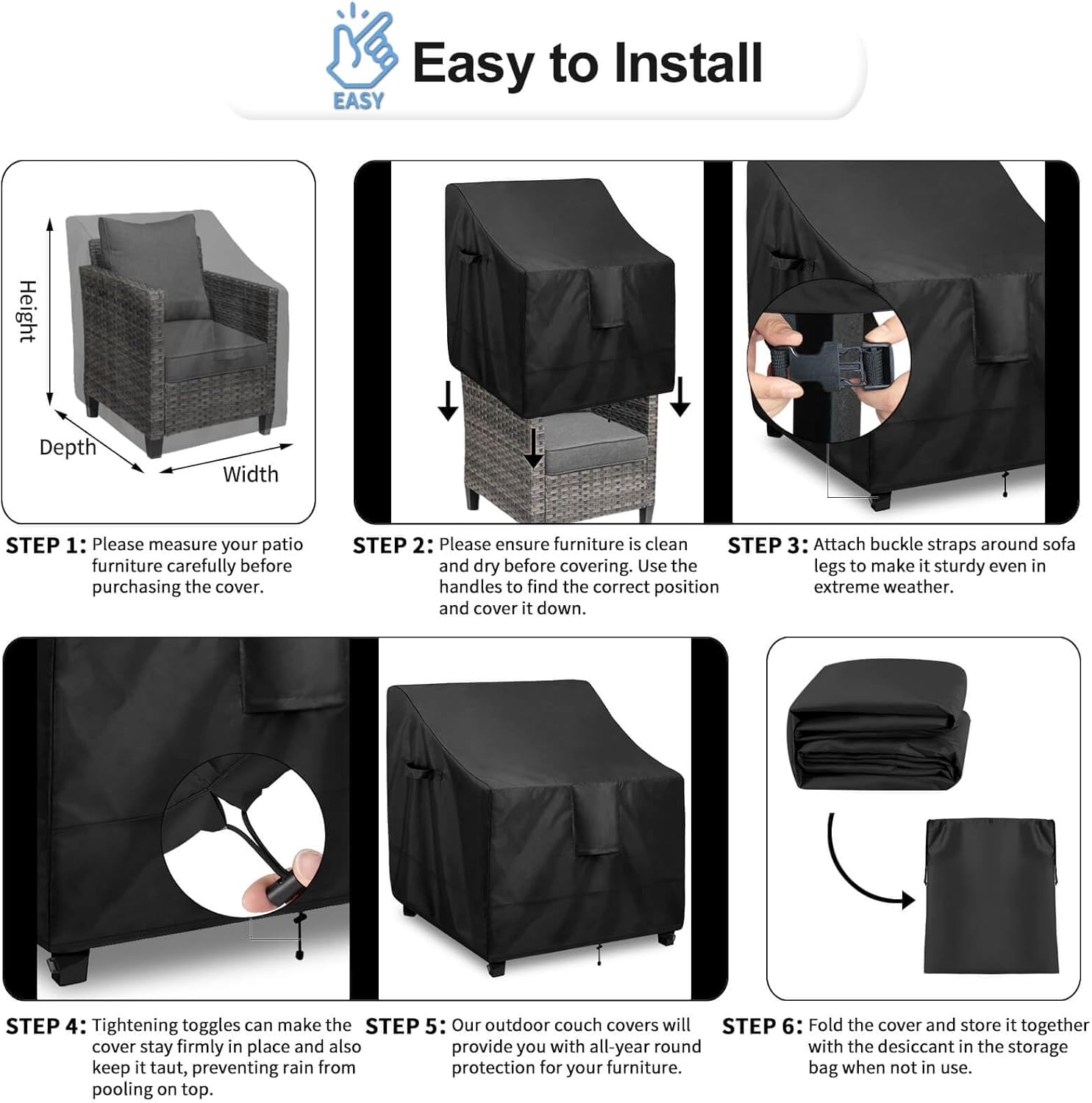 EASY

Easy to Install

Height

Depth

Width

STEP 1: Please measure your patio furniture carefully before purchasing the cover.

STEP 2: Please ensure furniture is clean and dry before covering. Use the handles to find the correct position and cover it down.

STEP 3: Attach buckle straps around sofa legs to make it sturdy even in extreme weather.

STEP 4: Tightening toggles can make the cover stay firmly in place and also keep it taut, preventing rain from pooling on top.

STEP 5: Our outdoor couch covers will provide you with all-year round protection for your furniture.

STEP 6: Fold the cover and store it together with the desiccant in the storage bag when not in use.