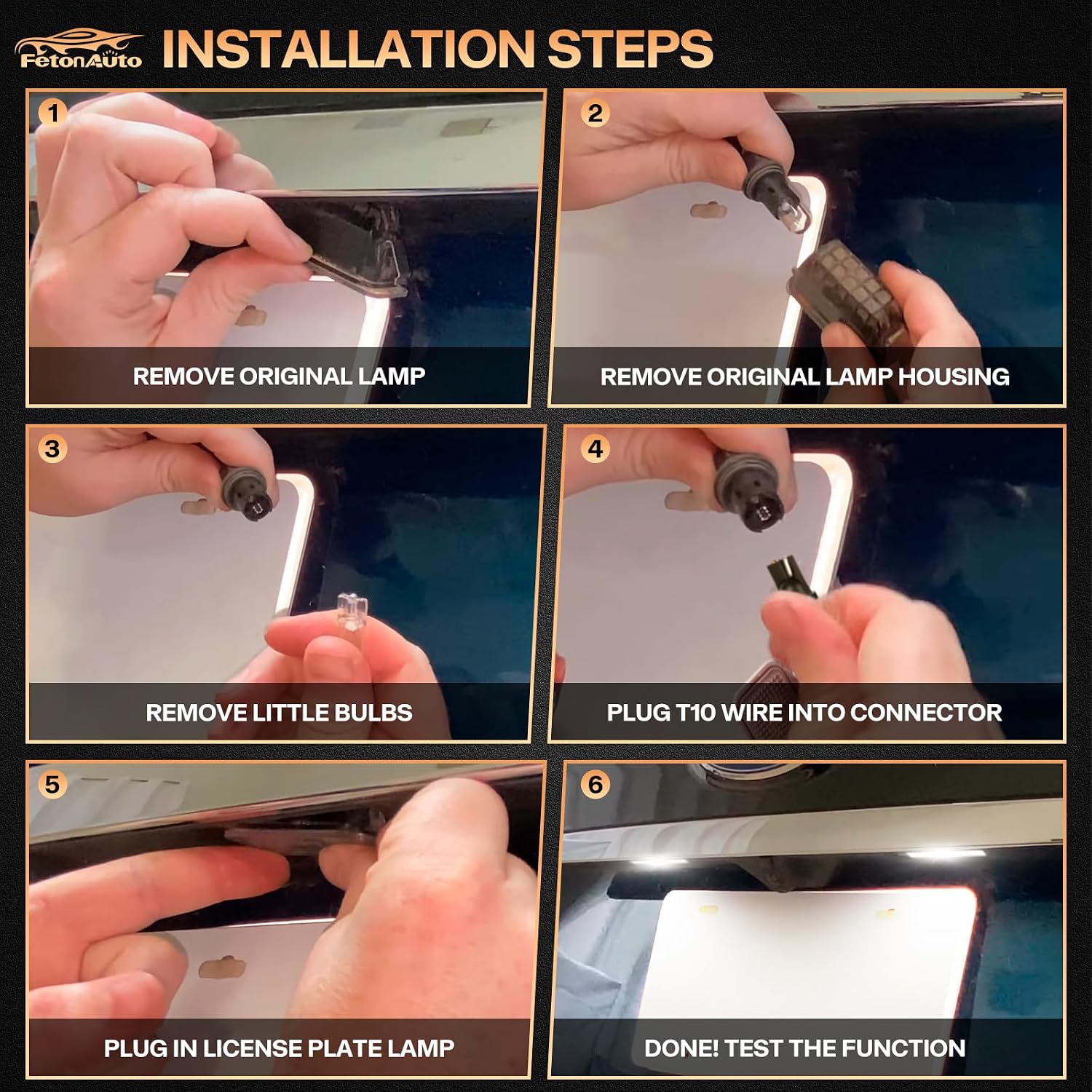 FetonAuto INSTALLATION STEPS

1
REMOVE ORIGINAL LAMP

2
REMOVE ORIGINAL LAMP HOUSING

3
REMOVE LITTLE BULBS

4
PLUG T10 WIRE INTO CONNECTOR

5
PLUG IN LICENSE PLATE LAMP

6
DONE! TEST THE FUNCTION