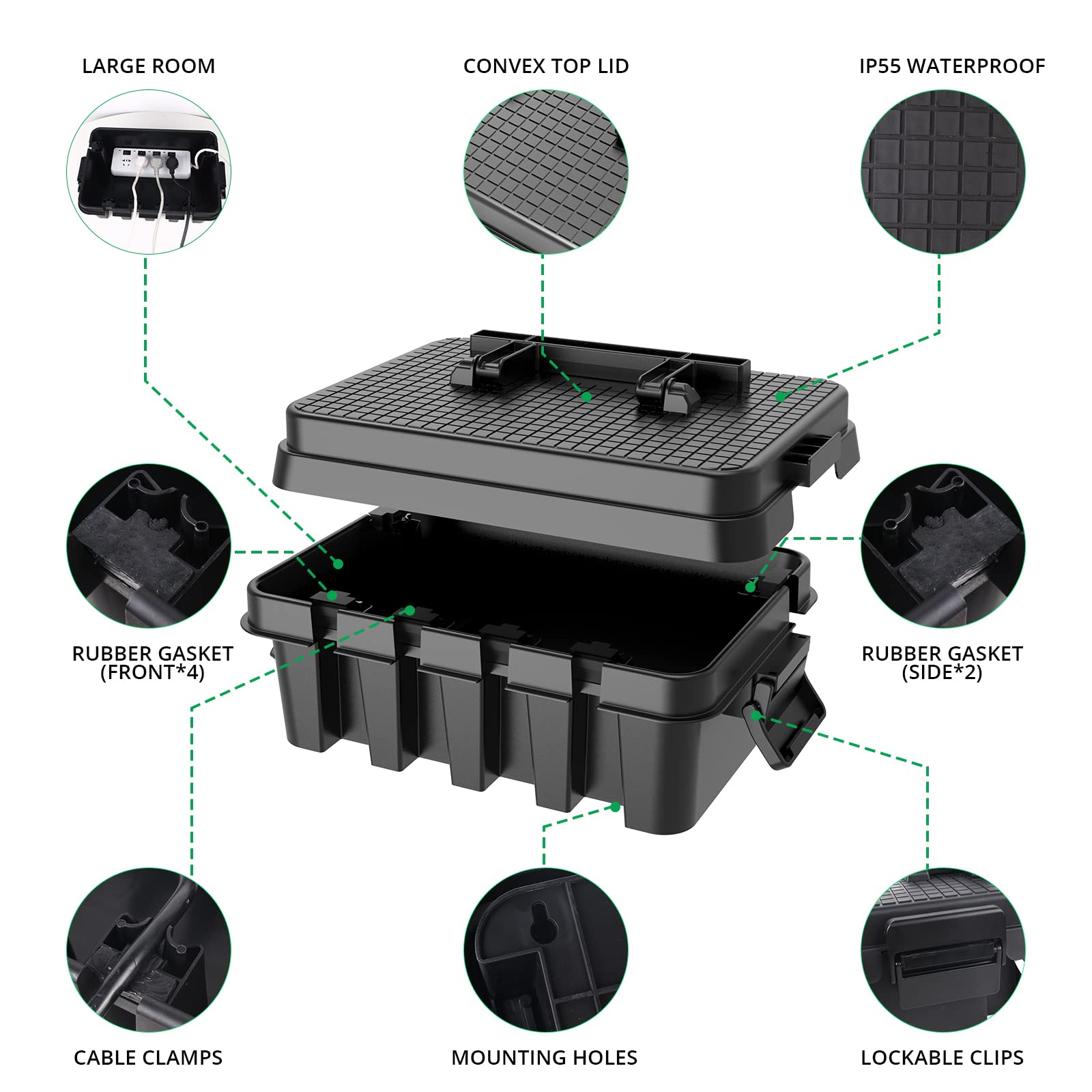 LARGE ROOM

CONVEX TOP LID

IP55 WATERPROOF

RUBBER GASKET (FRONT*4)

RUBBER GASKET (SIDE*2)

CABLE CLAMPS

MOUNTING HOLES

LOCKABLE CLIPS