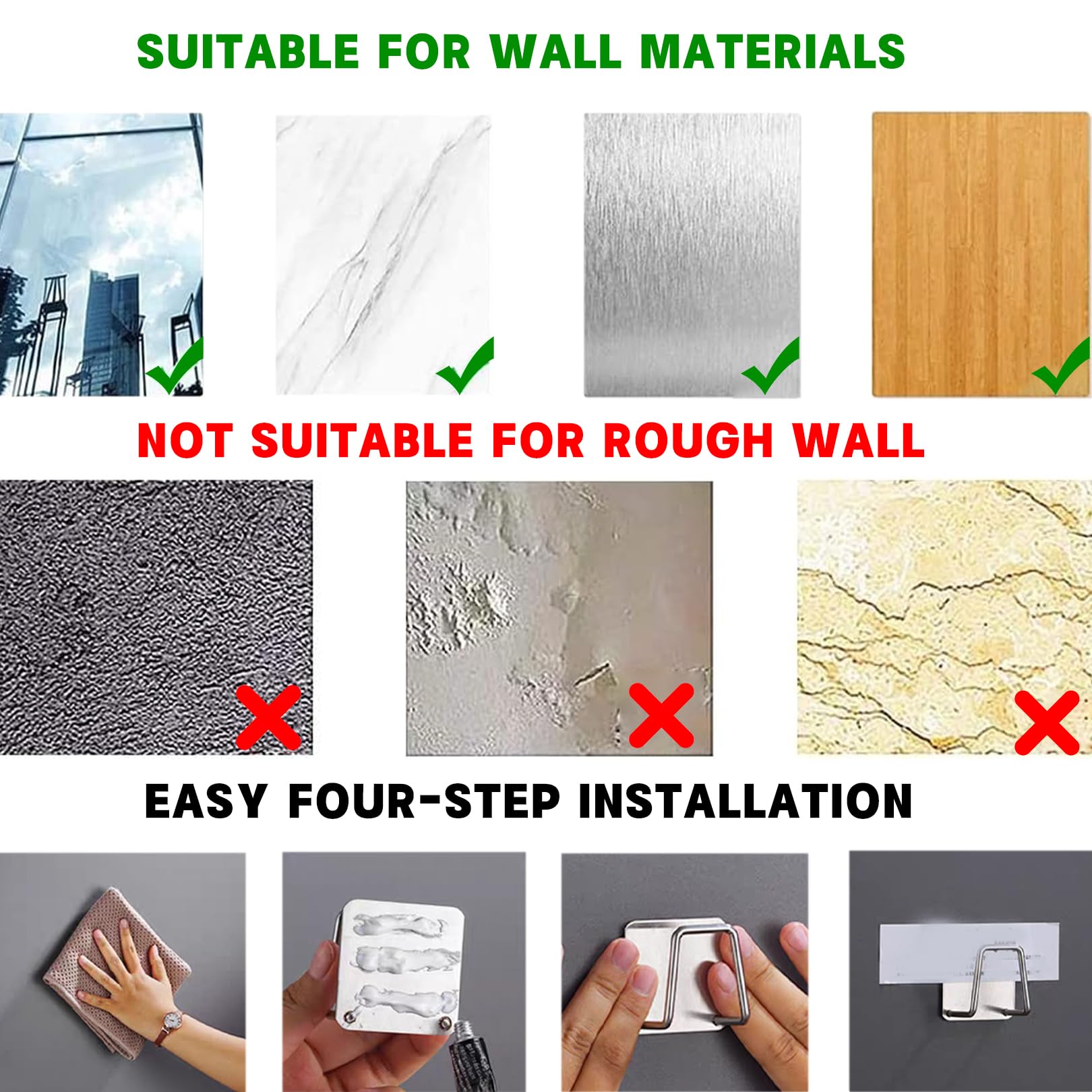 SUITABLE FOR WALL MATERIALS

NOT SUITABLE FOR ROUGH WALL

EASY FOUR-STEP INSTALLATION