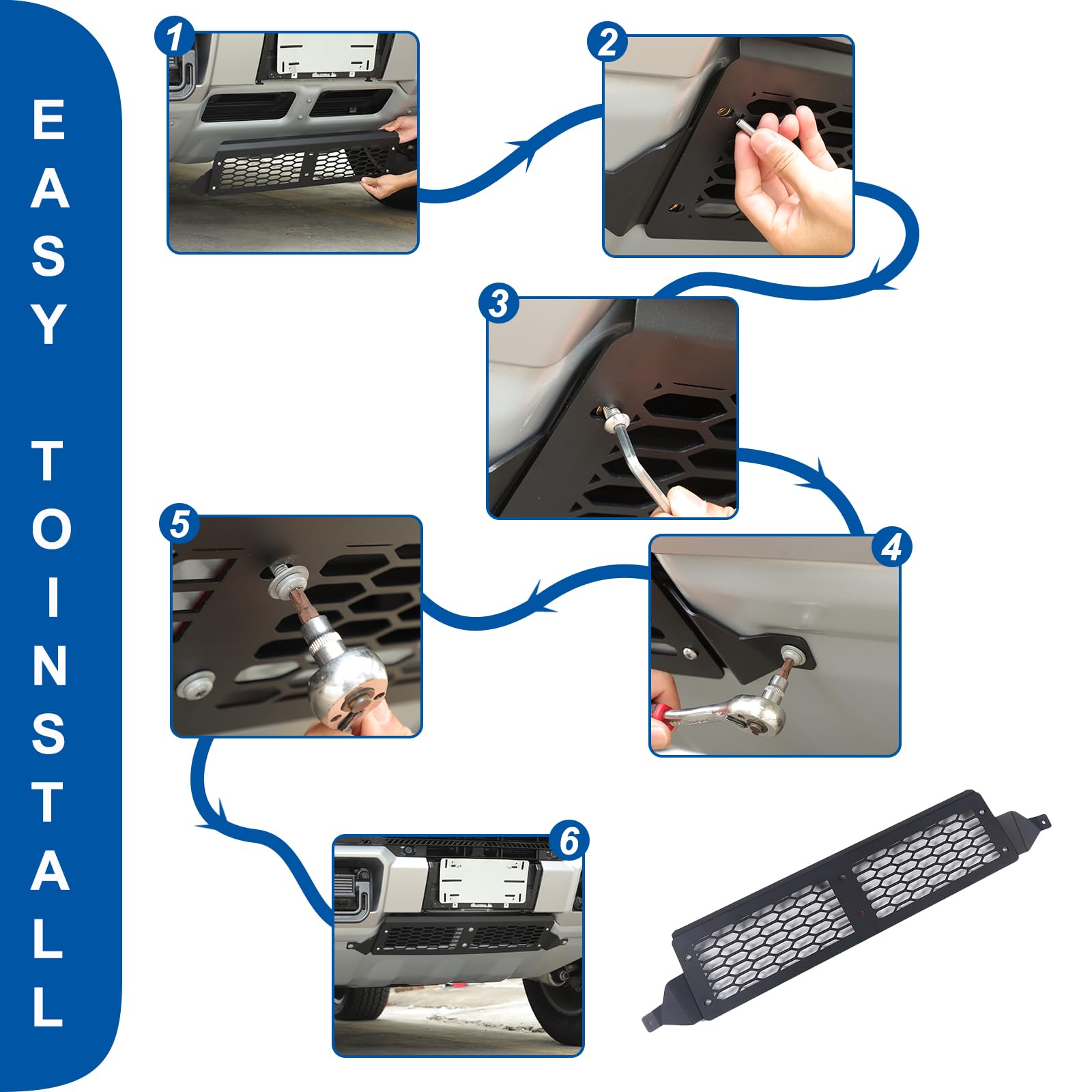 EASY TOINSTALL

1

2

3

4

5

6