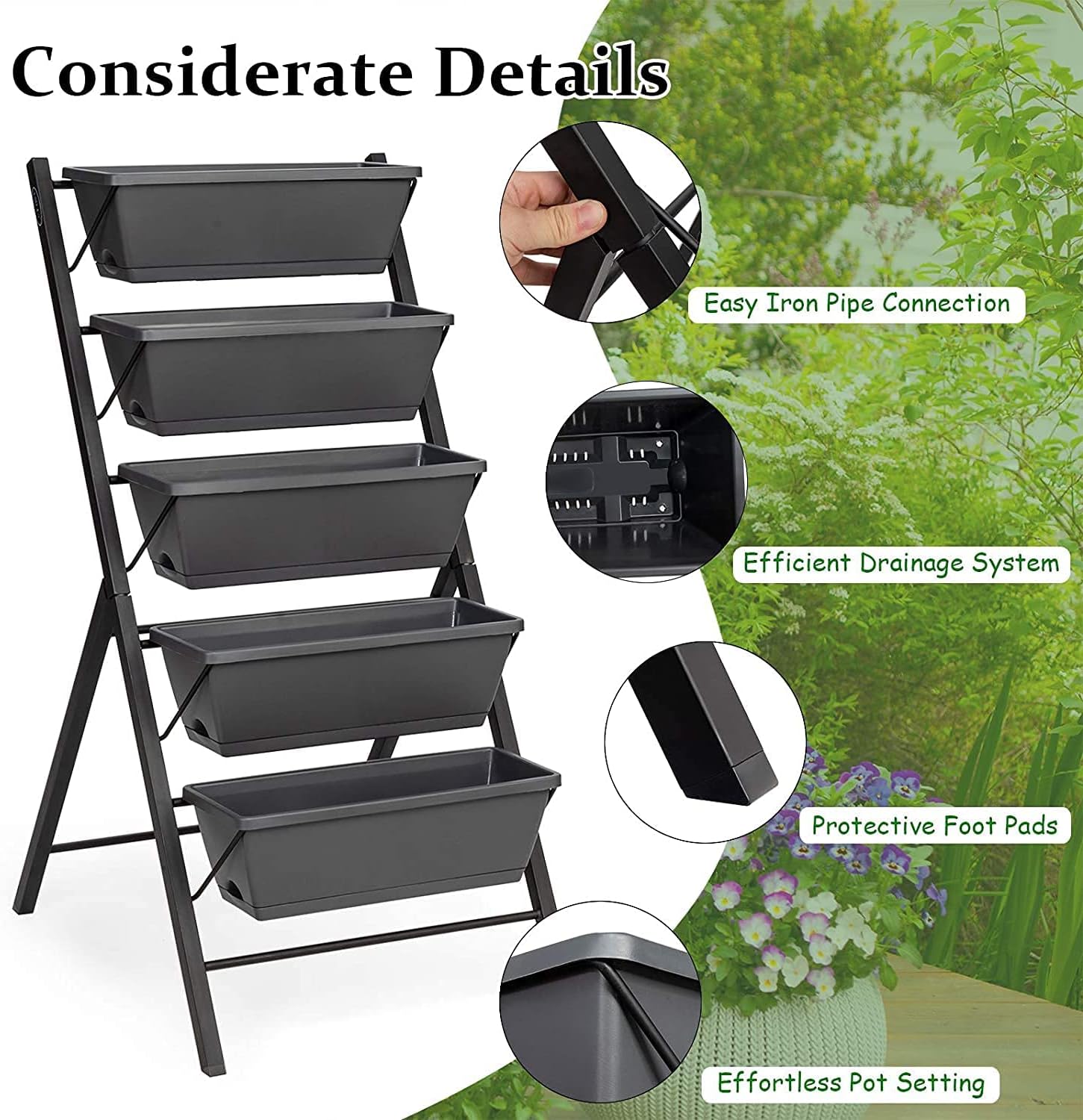 Considerate Details

Easy Iron Pipe Connection

Efficient Drainage System

Protective Foot Pads

Effortless Pot Setting