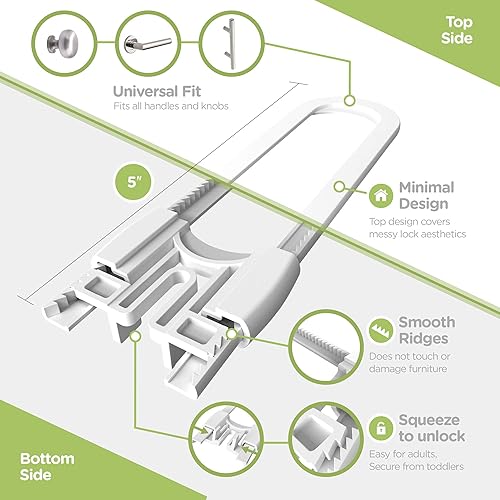 Top Side

Universal Fit
Fits all handles and knobs

5"

Minimal Design
Top design covers messy lock aesthetics

Smooth Ridges
Does not touch or damage furniture

Squeeze to unlock
Easy for adults, Secure from toddlers

Bottom Side