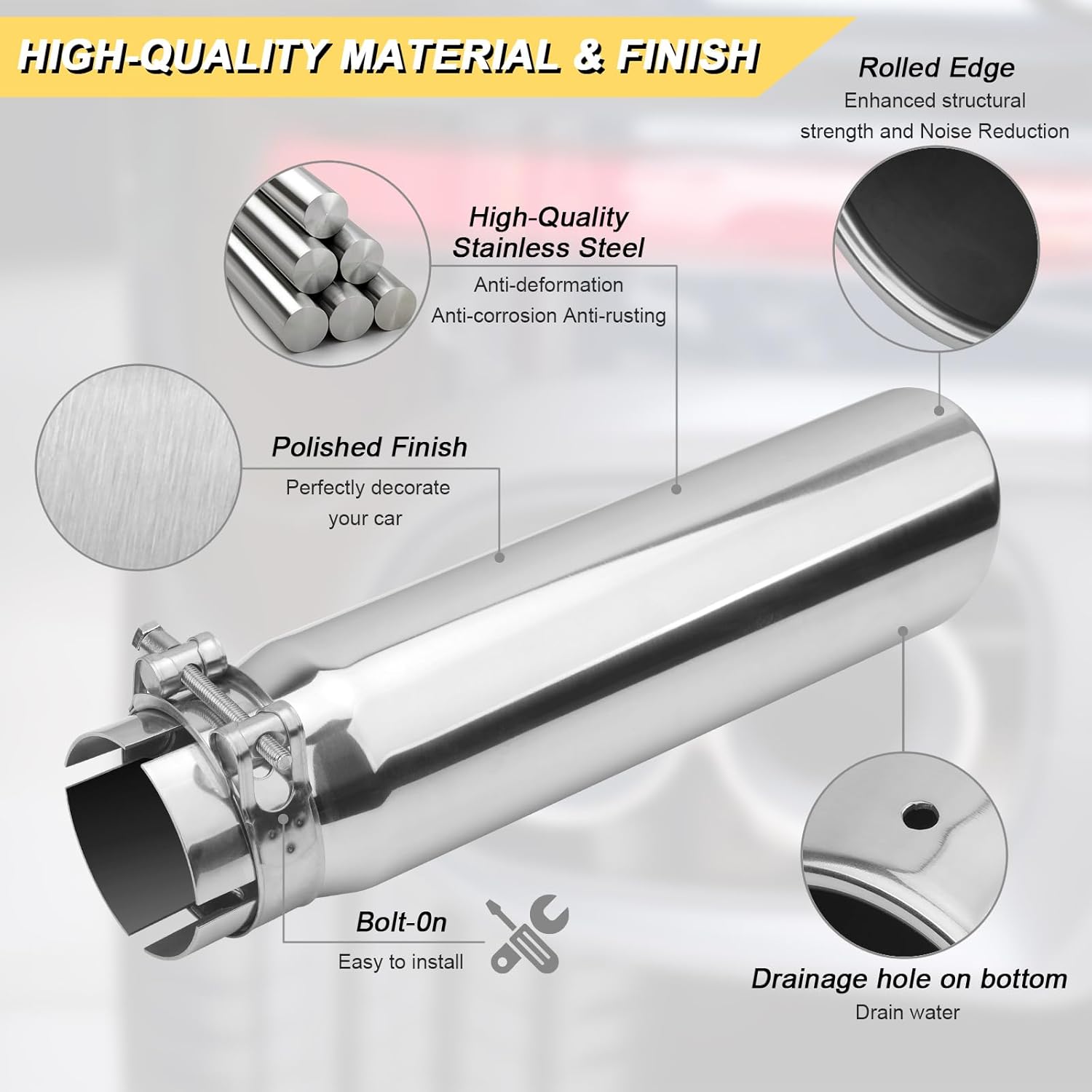 HIGH-QUALITY MATERIAL & FINISH

Rolled Edge
Enhanced structural strength and Noise Reduction

High-Quality Stainless Steel
Anti-deformation
Anti-corrosion Anti-rusting

Polished Finish
Perfectly decorate your car

Bolt-0n
Easy to install

Drainage hole on bottom
Drain water