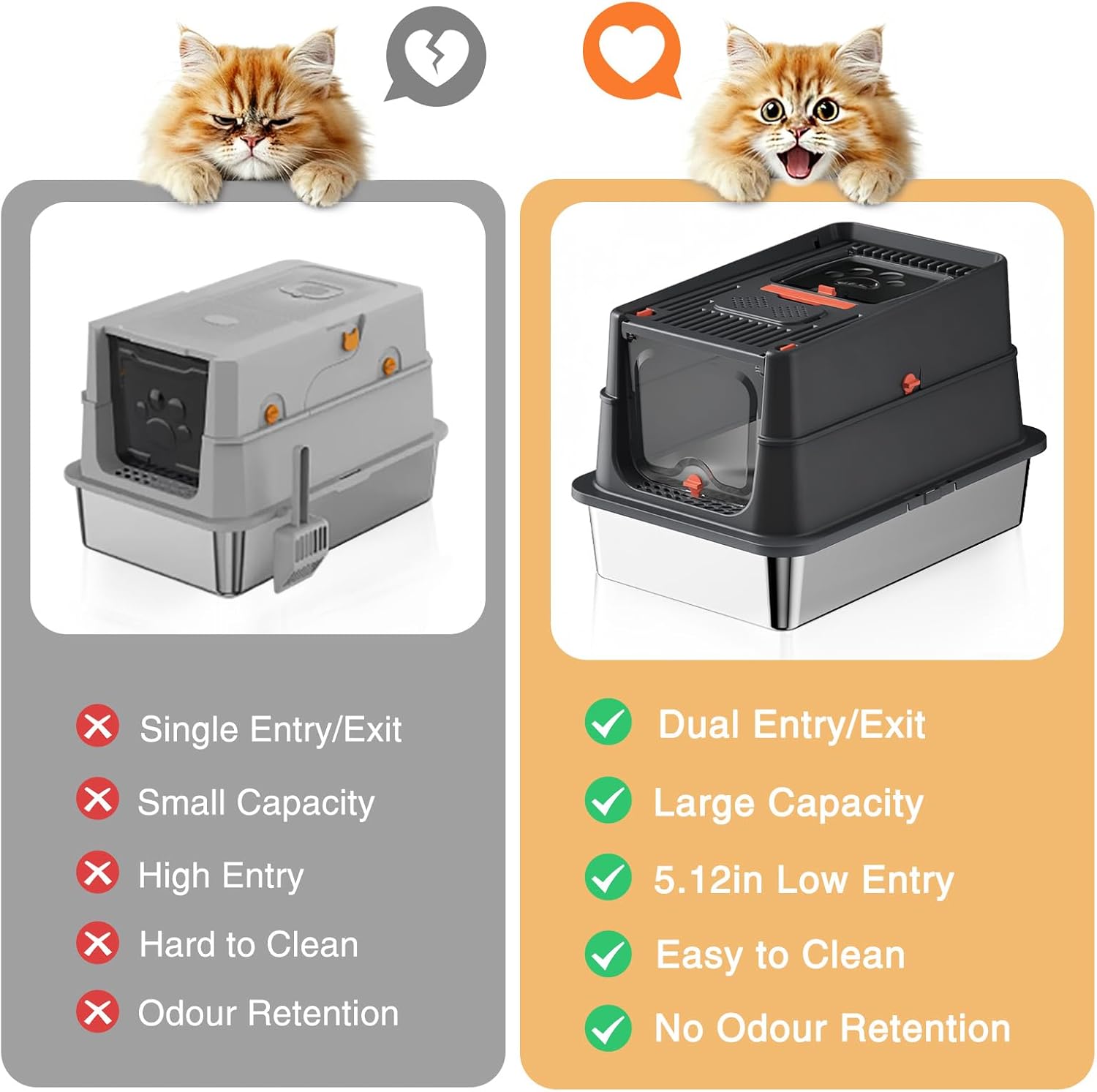 Single Entry/Exit
Small Capacity
High Entry
Hard to Clean
Odour Retention

Dual Entry/Exit
Large Capacity
5.12in Low Entry
Easy to Clean
No Odour Retention