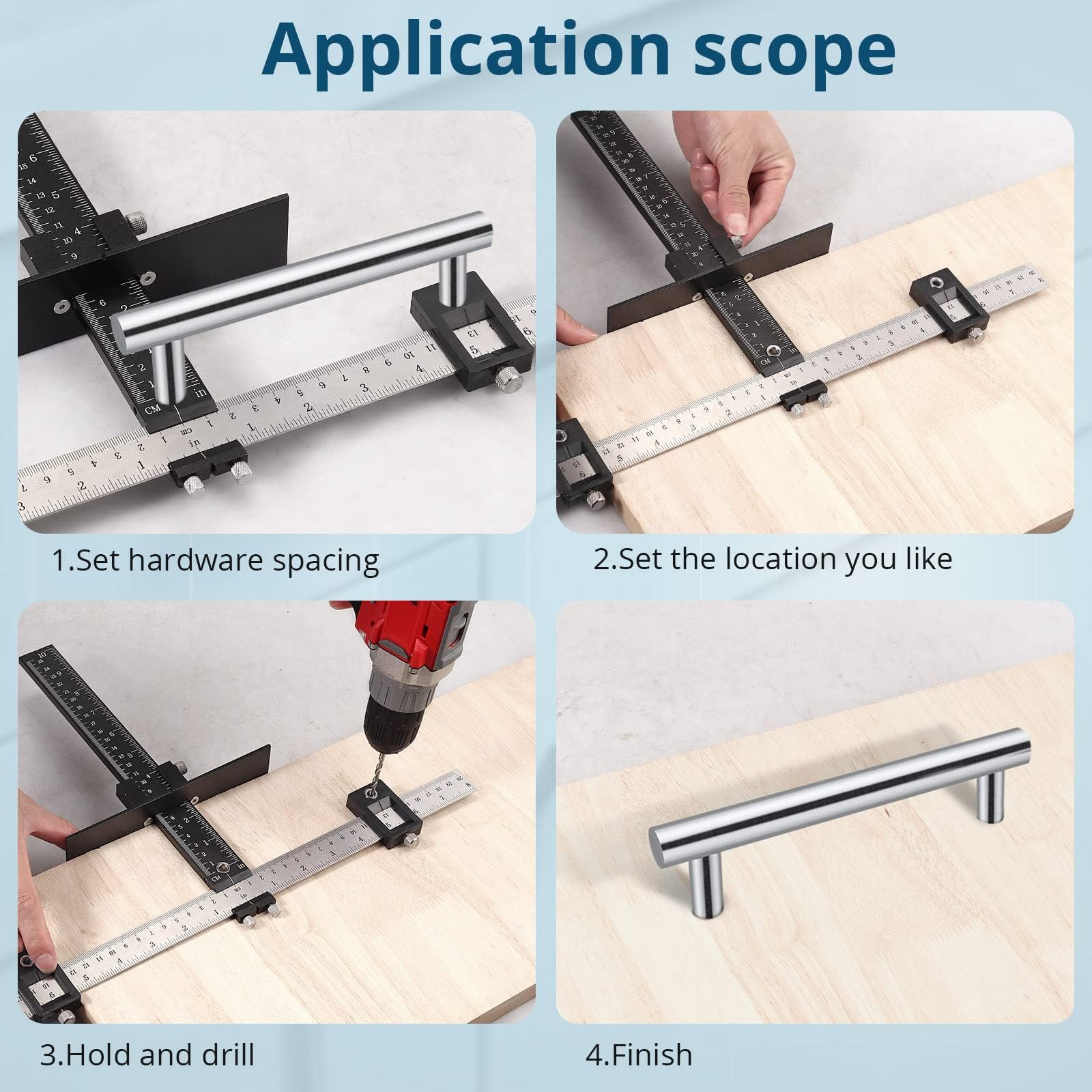 Application scope

1.Set hardware spacing

2.Set the location you like

3.Hold and drill

4.Finish