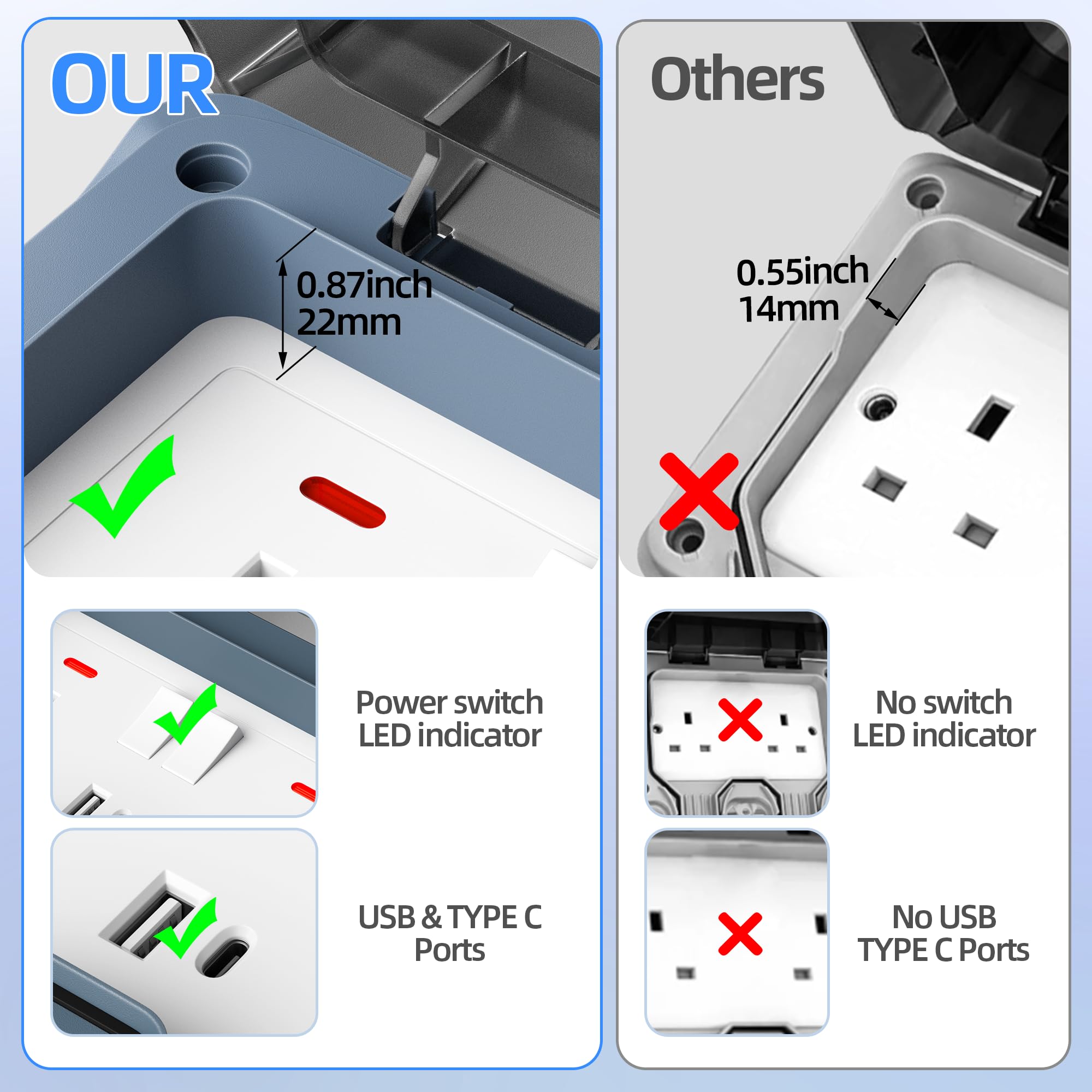 OUR

0.87inch
22mm

Power switch
LED indicator

USB & TYPE C
Ports

Others

0.55inch
14mm

No switch
LED indicator

No USB
TYPE C Ports