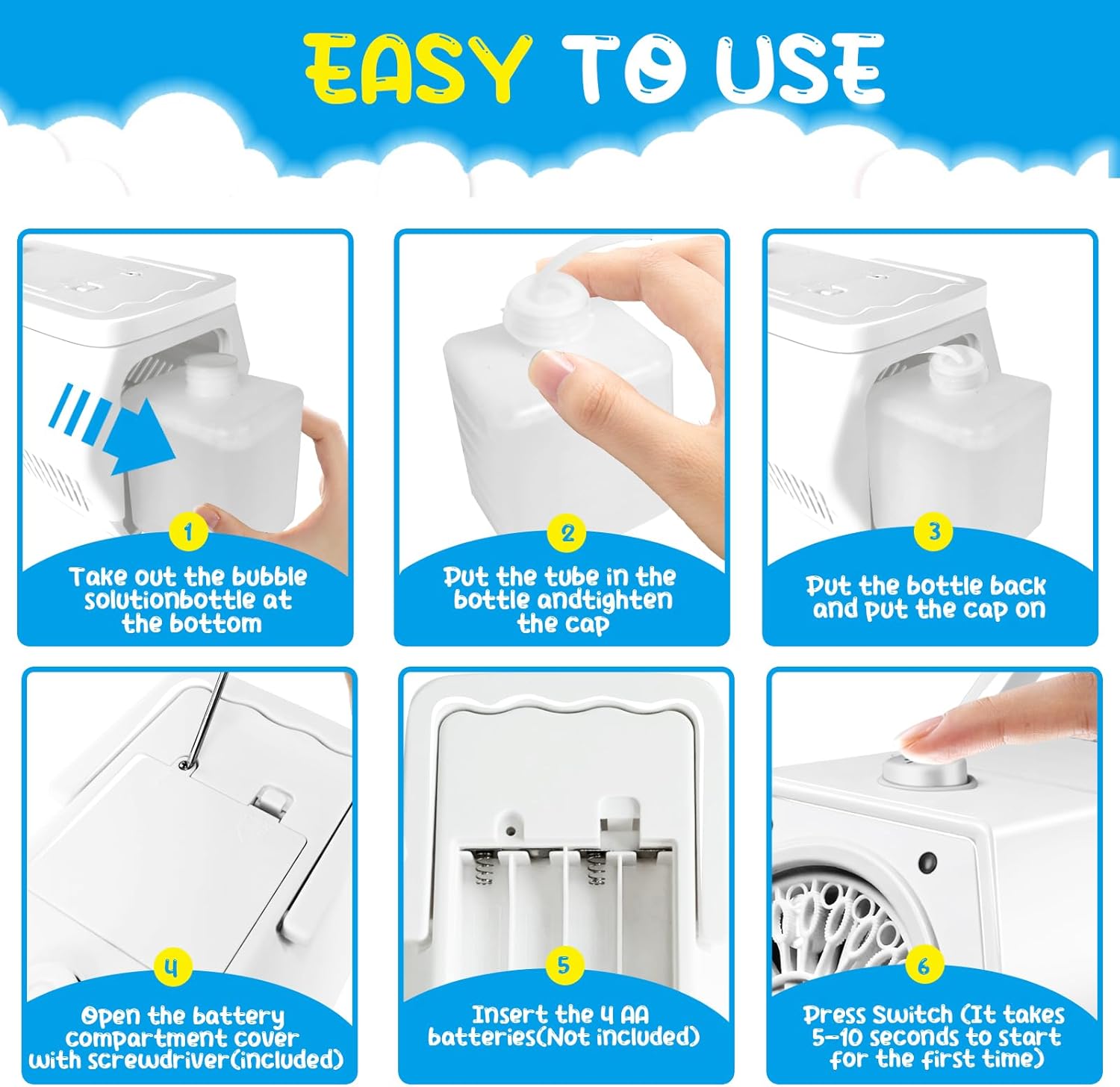 EASY TO USE

1

Take out the bubble solutionbottle at the bottom

2

Put the tube in the bottle andtighten the cap

3

Put the bottle back and put the cap on

4

Open the battery compartment cover with screwdriver(included)

5

Insert the 4 AA batteries(Not included)

6

Press Switch (It takes 5-10 seconds to start for the first time)