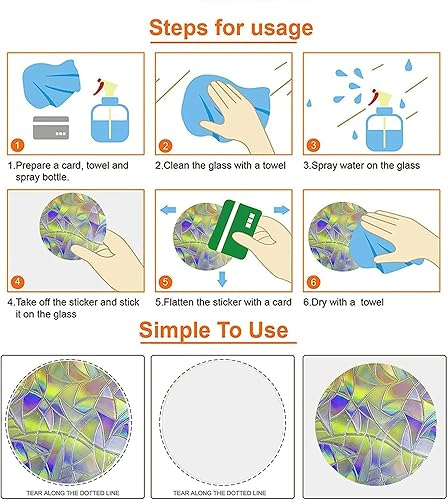 Steps for usage

1

1.Prepare a card, towel and spray bottle.

2

2.Clean the glass with a towel

3

3.Spray water on the glass

4

4.Take off the sticker and stick it on the glass

5

5.Flatten the sticker with a card

6

6.Dry with a towel

Simple To Use

TEAR ALONG THE DOTTED LINE

TEAR ALONG THE DOTTED LINE