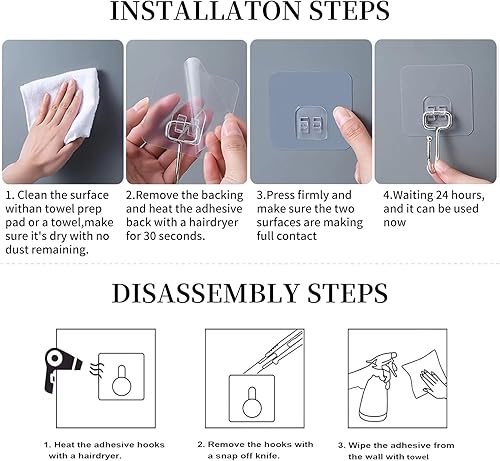 INSTALLATON STEPS

1. Clean the surface withan towel prep pad or a towel,make sure it's dry with no dust remaining.

2.Remove the backing and heat the adhesive back with a hairdryer for 30 seconds.

3.Press firmly and make sure the two surfaces are making full contact

4.Waiting 24 hours, and it can be used now

DISASSEMBLY STEPS

1. Heat the adhesive hooks with a hairdryer.

2. Remove the hooks with a snap off knife.

3. Wipe the adhesive from the wall with towel