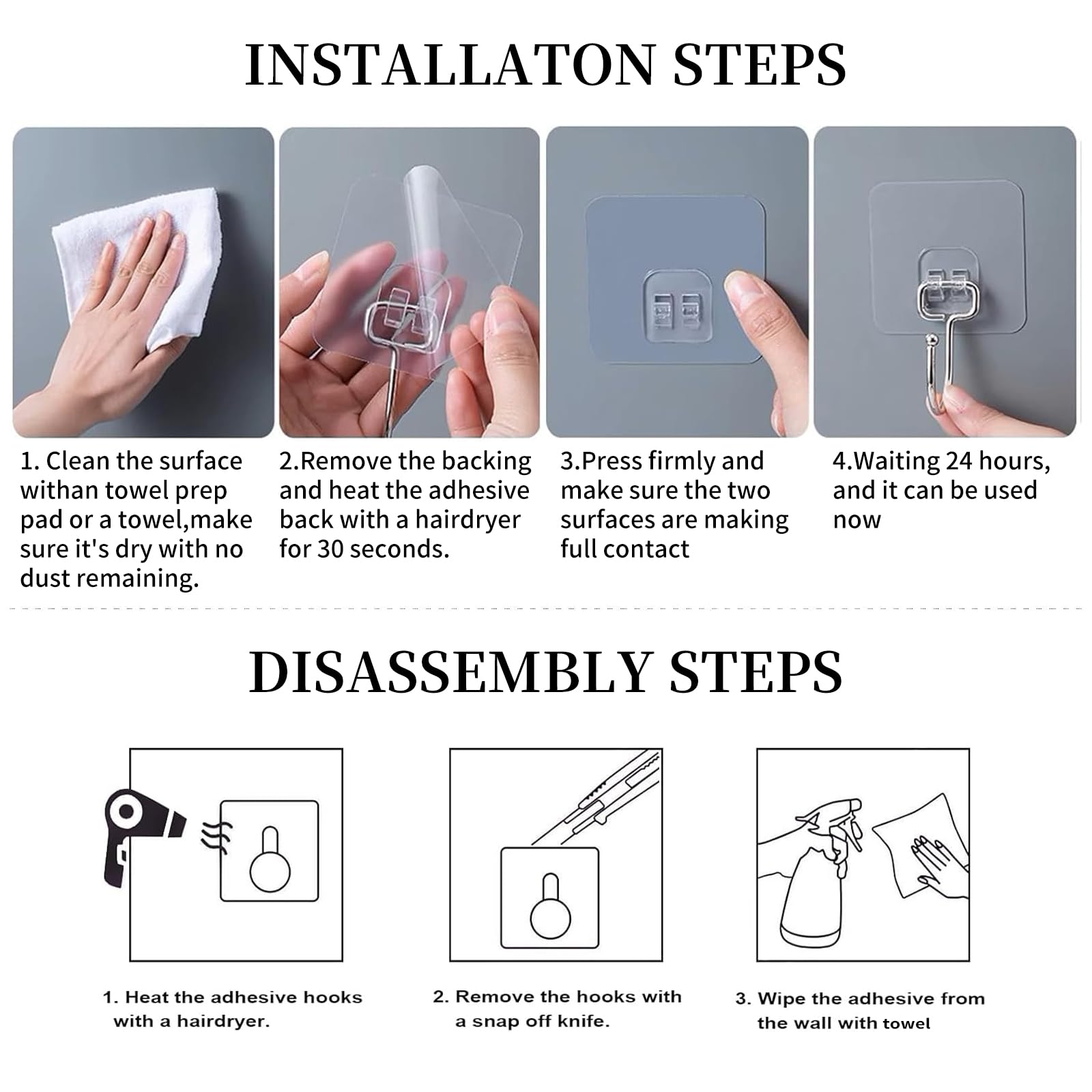 INSTALLATON STEPS

1. Clean the surface withan towel prep pad or a towel,make sure it's dry with no dust remaining.

2.Remove the backing and heat the adhesive back with a hairdryer for 30 seconds.

3.Press firmly and make sure the two surfaces are making full contact

4.Waiting 24 hours, and it can be used now

DISASSEMBLY STEPS

1. Heat the adhesive hooks with a hairdryer.

2. Remove the hooks with a snap off knife.

3. Wipe the adhesive from the wall with towel