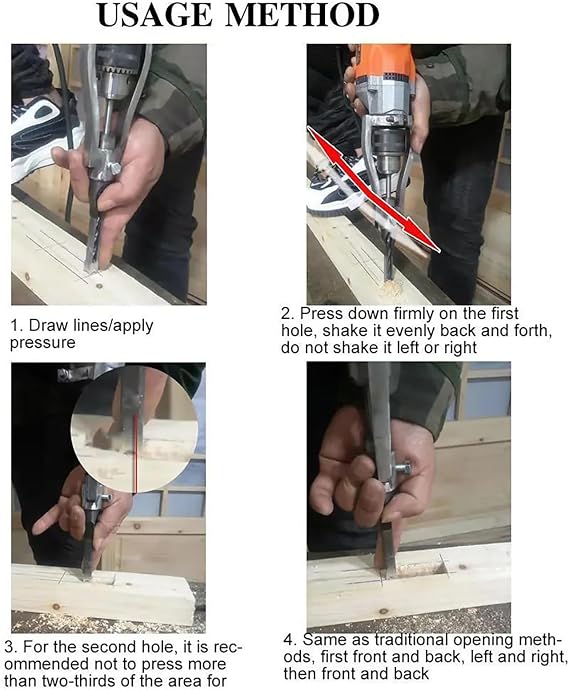 USAGE METHOD

1. Draw lines/apply pressure

2. Press down firmly on the first hole, shake it evenly back and forth, do not shake it left or right

3. For the second hole, it is recommended not to press more than two-thirds of the area for

4. Same as traditional opening methods, first front and back, left and right, then front and back