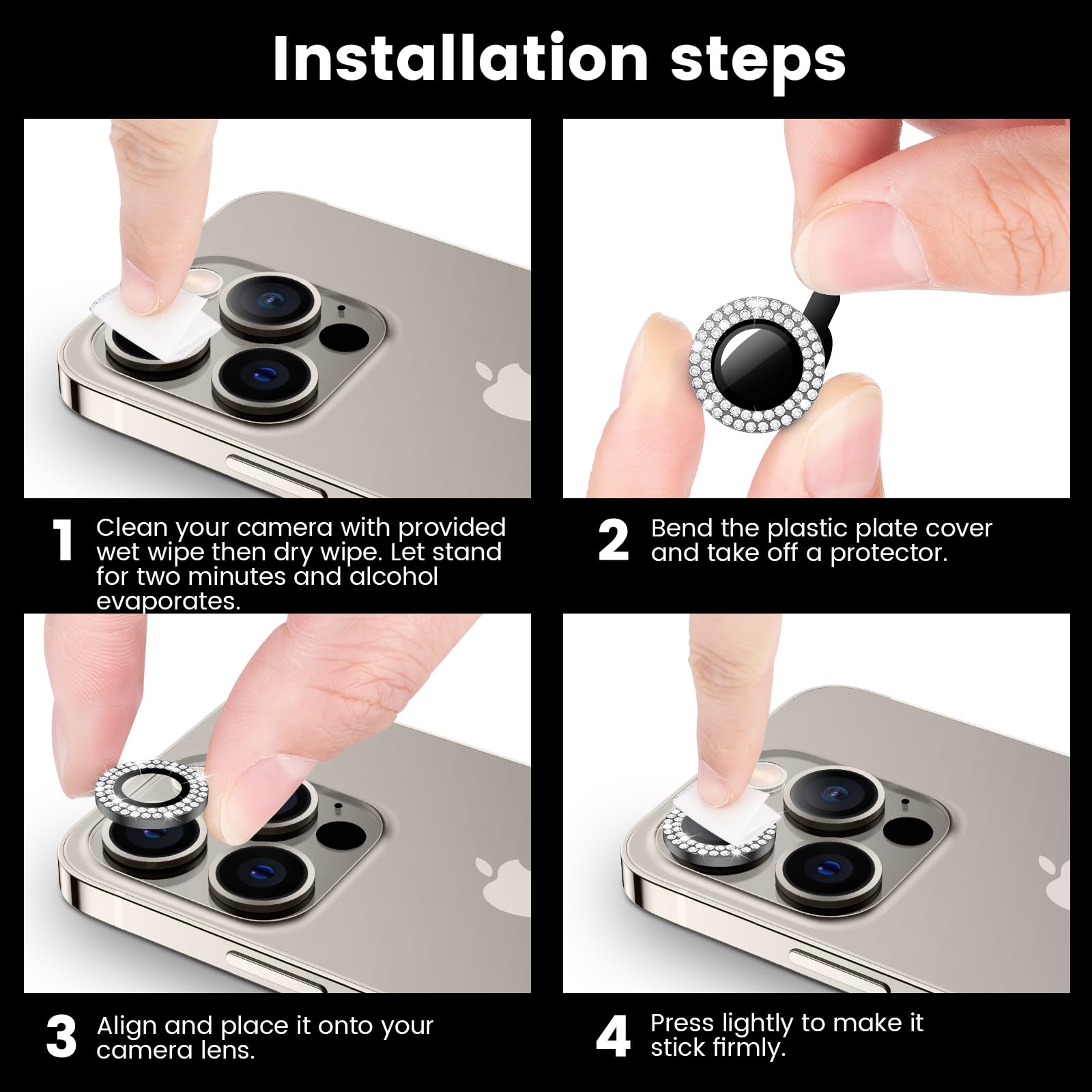 Installation steps

1 Clean your camera with provided wet wipe then dry wipe. Let stand for two minutes and alcohol evaporates.

2 Bend the plastic plate cover and take off a protector.

3 Align and place it onto your camera lens.

4 Press lightly to make it stick firmly.