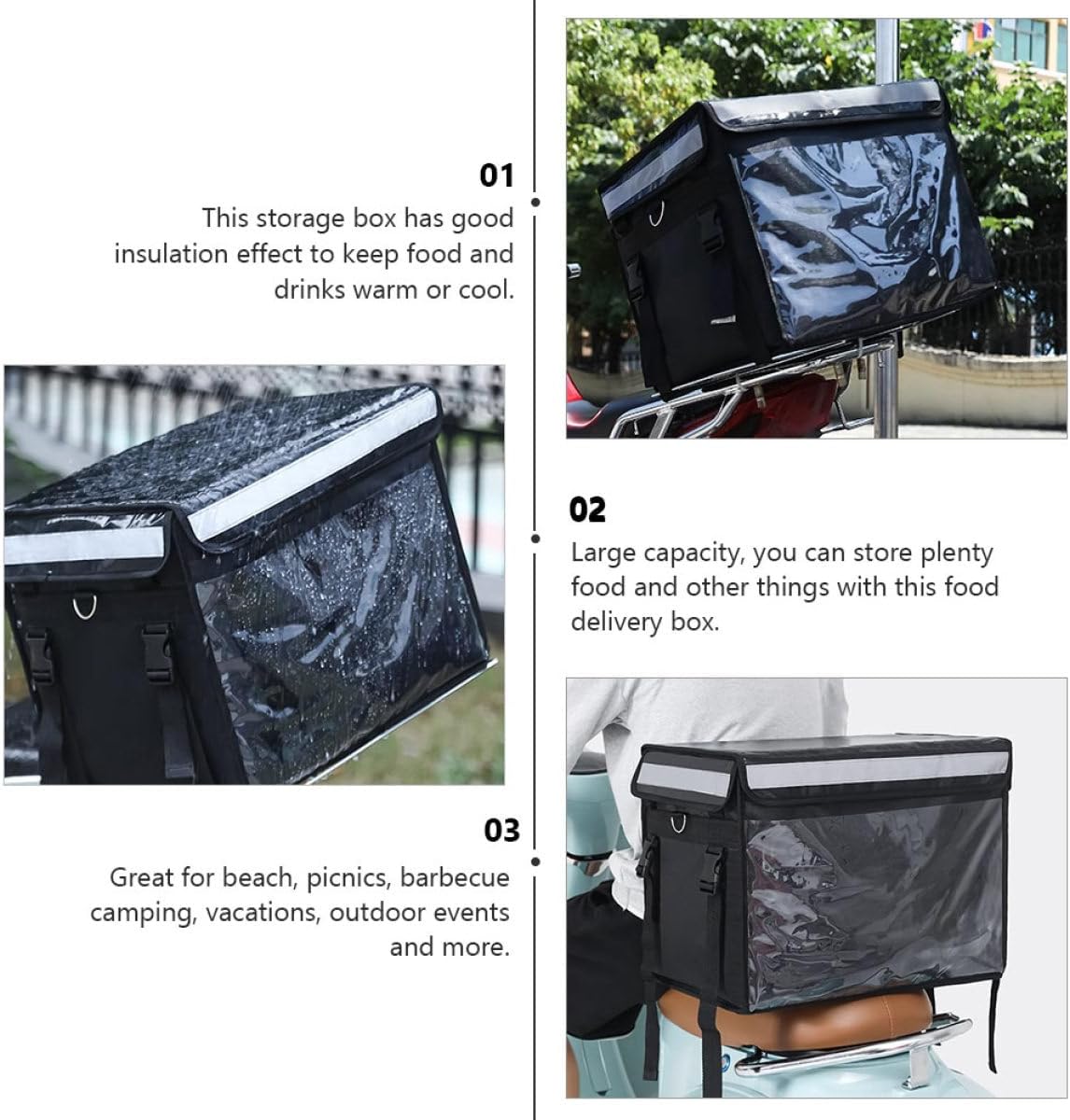 01

This storage box has good insulation effect to keep food and drinks warm or cool.

02

Large capacity, you can store plenty food and other things with this food delivery box.

03

Great for beach, picnics, barbecue camping, vacations, outdoor events and more.