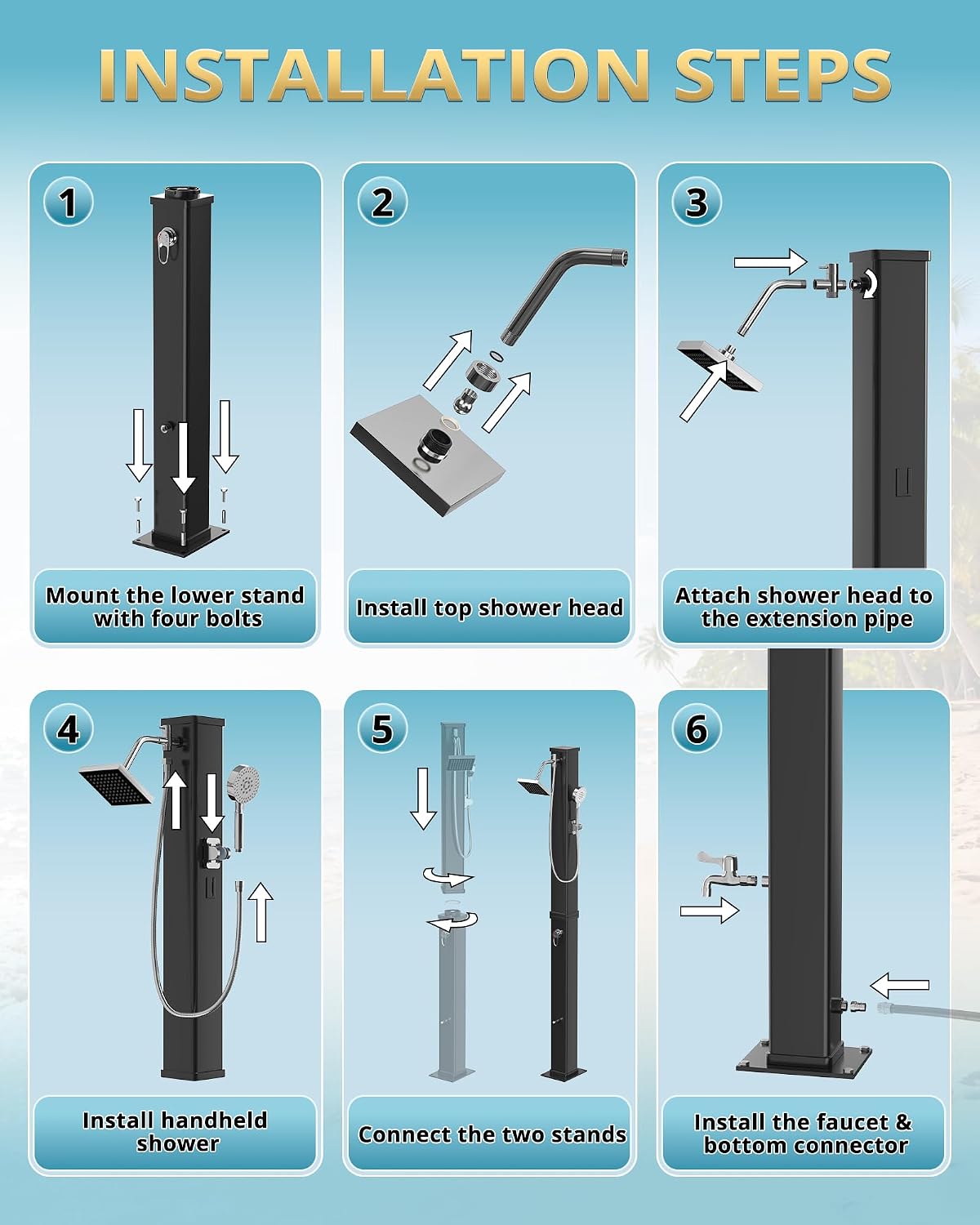 INSTALLATION STEPS

1

Mount the lower stand with four bolts

2

Install top shower head

3

Attach shower head to the extension pipe

4

Install handheld shower

5

Connect the two stands

6

Install the faucet & bottom connector