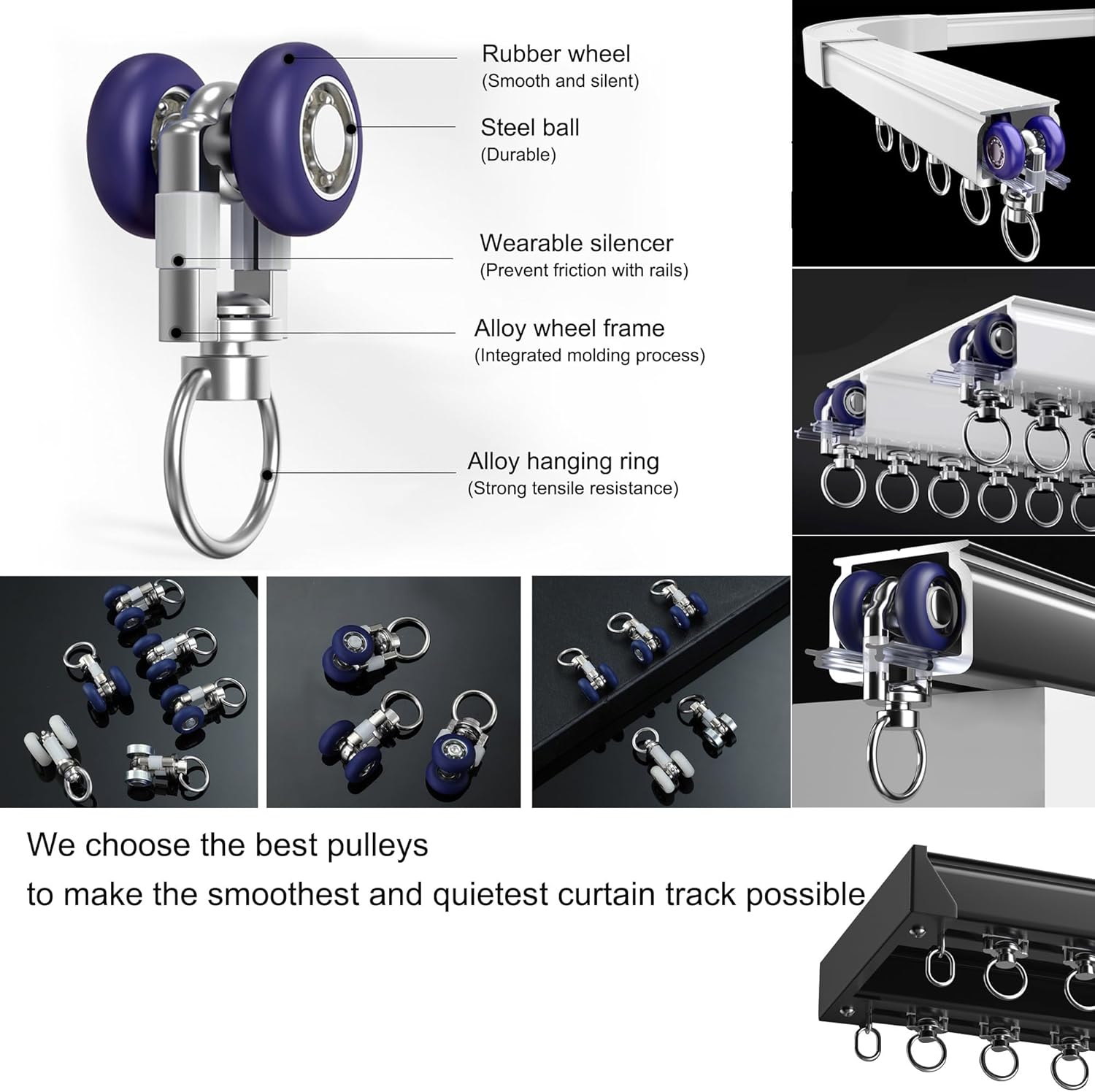 Rubber wheel
(Smooth and silent)

Steel ball
(Durable)

Wearable silencer
(Prevent friction with rails)

Alloy wheel frame
(Integrated molding process)

Alloy hanging ring
(Strong tensile resistance)

We choose the best pulleys
to make the smoothest and quietest curtain track possible