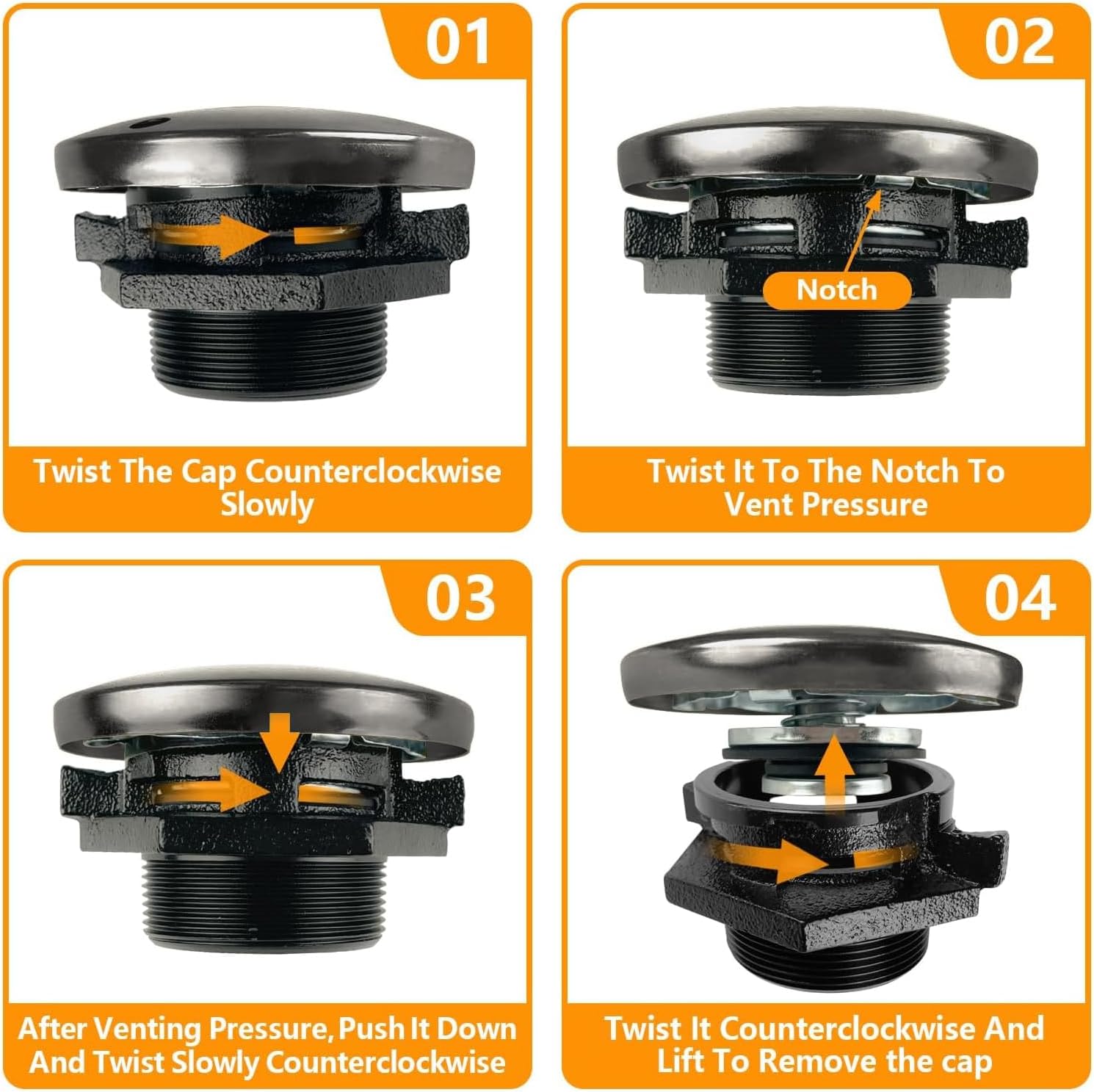 01

Twist The Cap Counterclockwise Slowly

02

Notch

Twist It To The Notch To Vent Pressure

03

After Venting Pressure, Push It Down And Twist Slowly Counterclockwise

04

Twist It Counterclockwise And Lift To Remove the cap