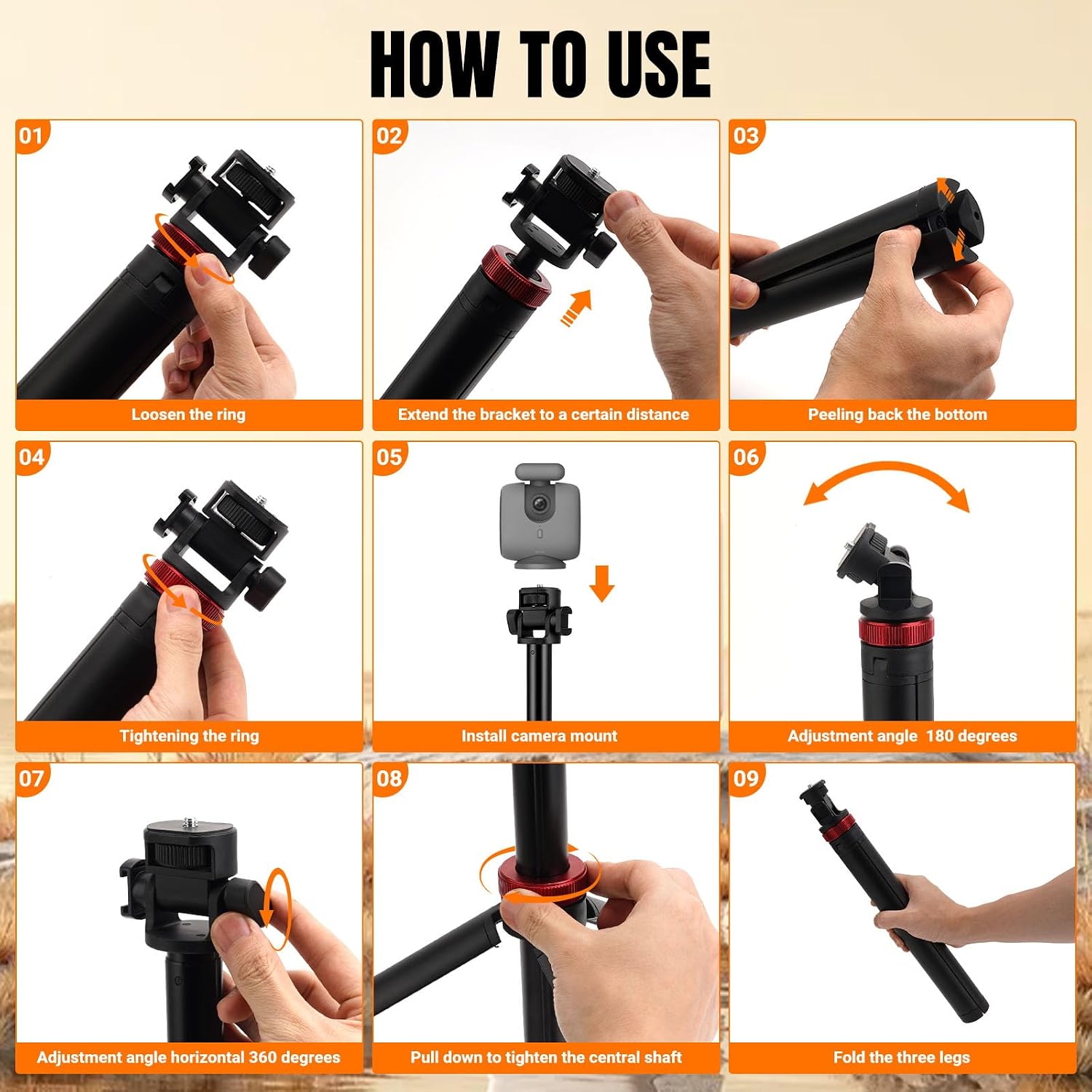 HOW TO USE

01
Loosen the ring

02
Extend the bracket to a certain distance

03
Peeling back the bottom

04
Tightening the ring

05
Install camera mount

06
Adjustment angle 180 degrees

07
Adjustment angle horizontal 360 degrees

08
Pull down to tighten the central shaft

09
Fold the three legs