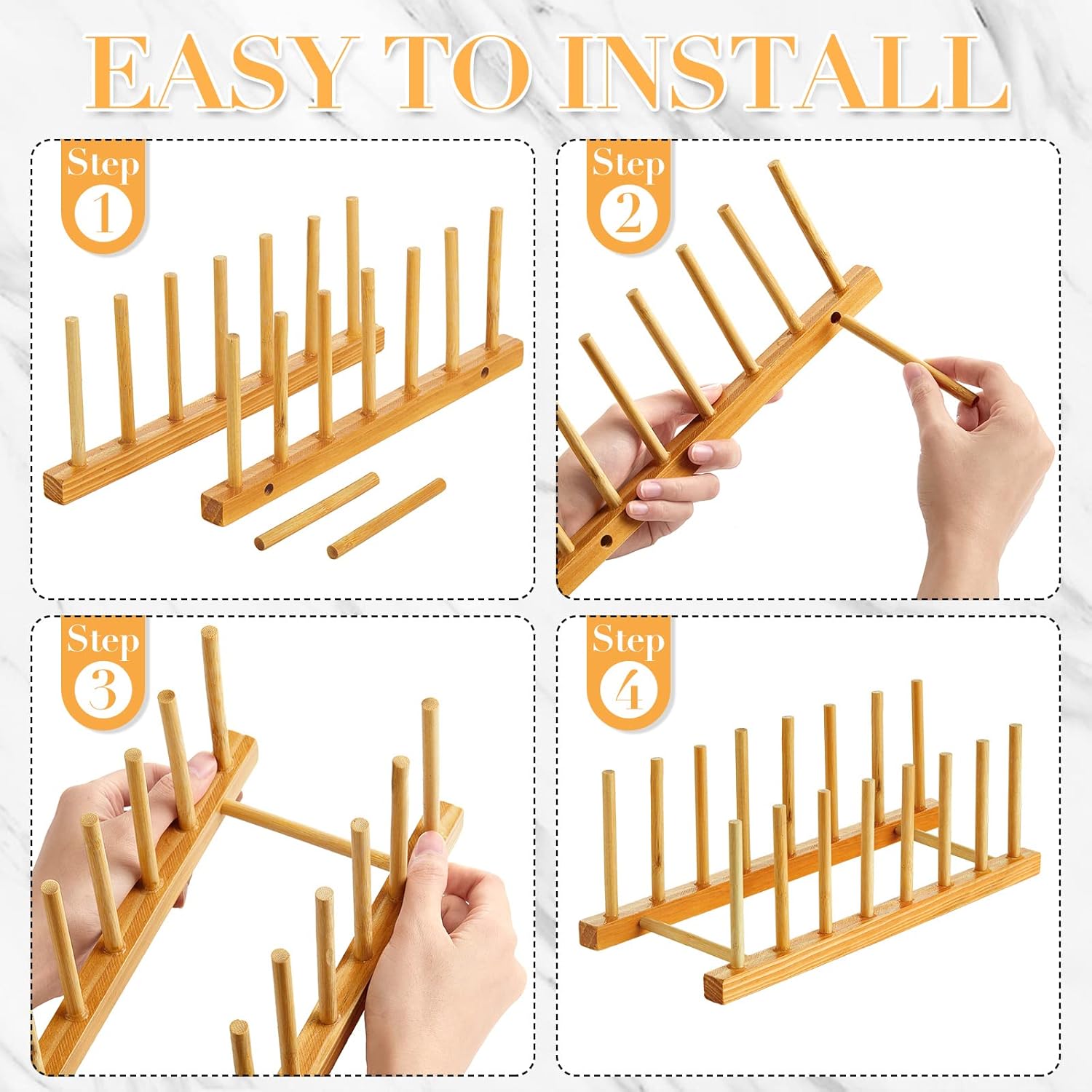 EASY TO INSTALL

Step
1

Step
2

Step
3

Step
4