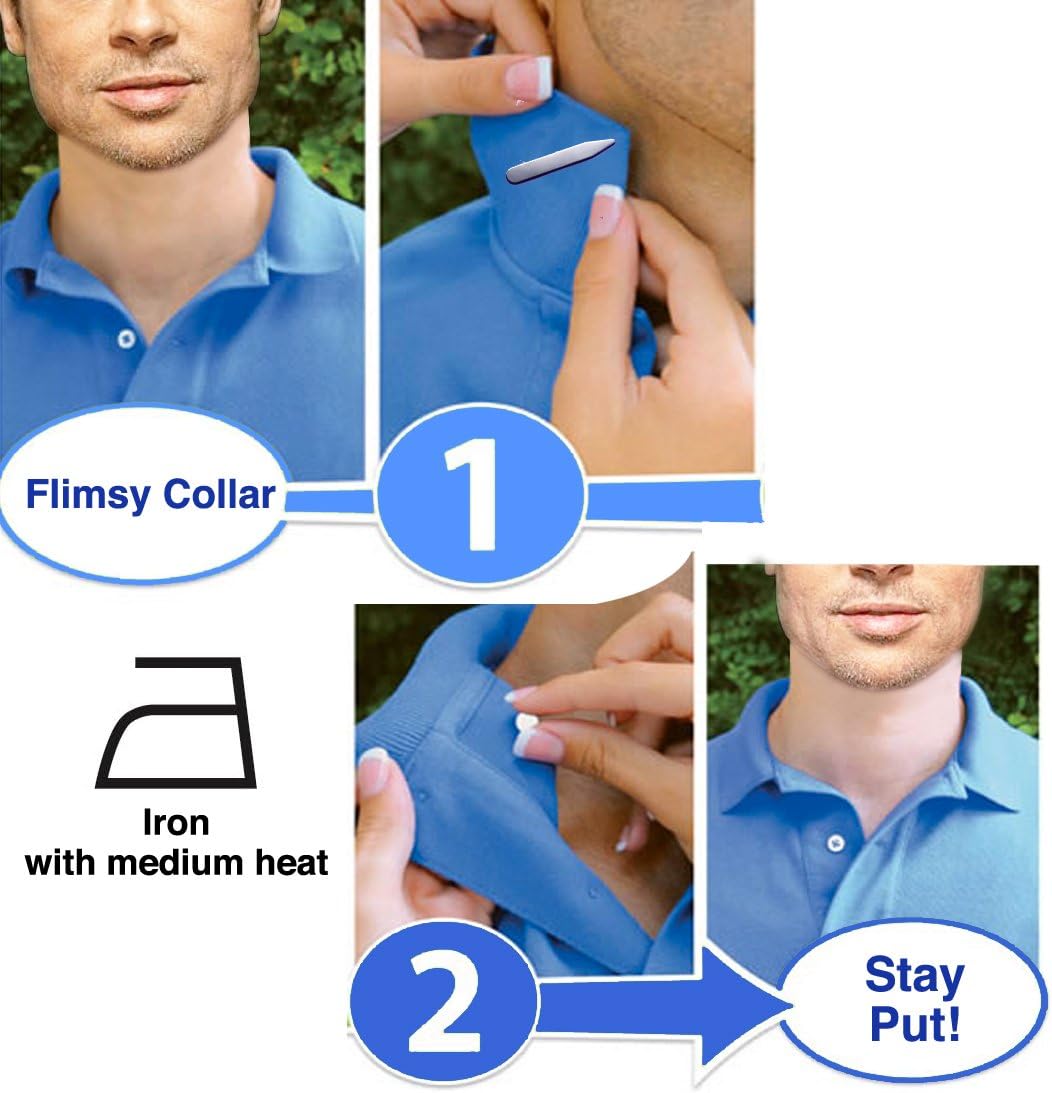 Flimsy Collar

1

Iron
with medium heat

2

Stay
Put!